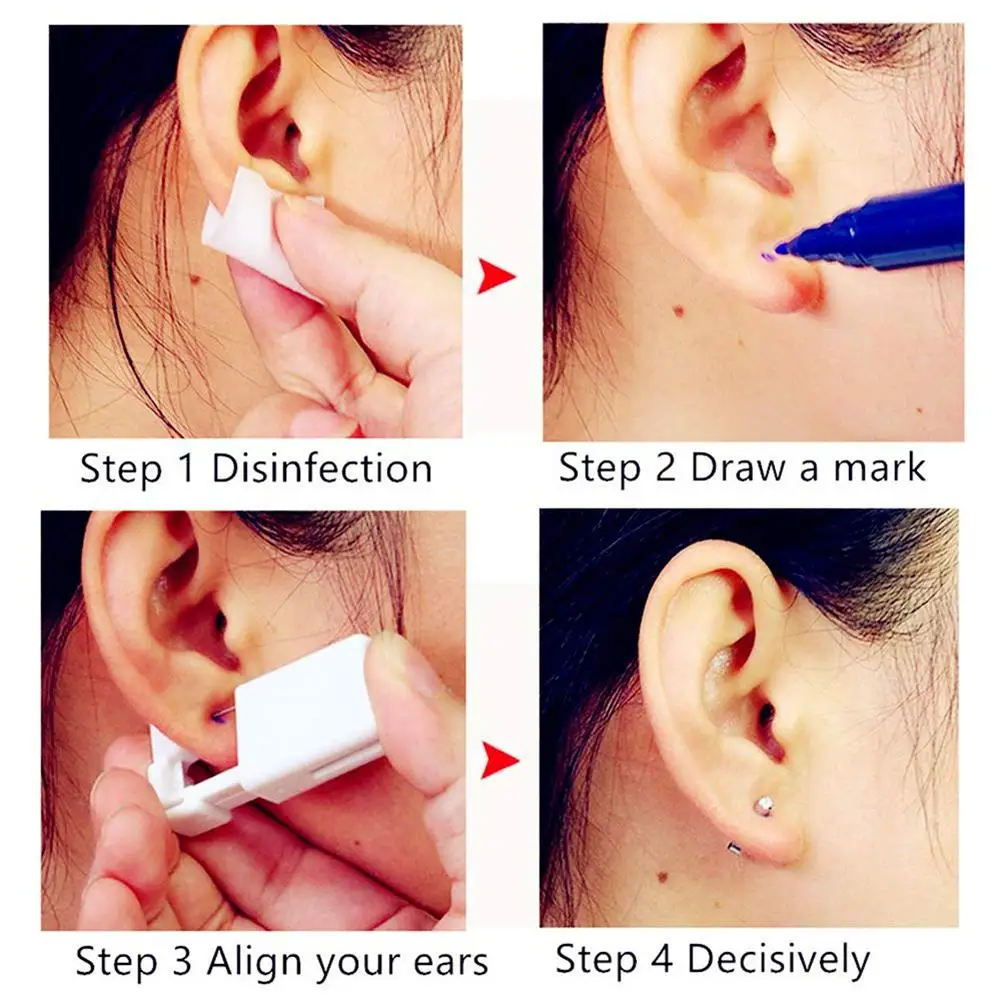 Step 1 Disinfection

Step 2 Draw a mark

Step 3 Align your ears

Step 4 Decisively