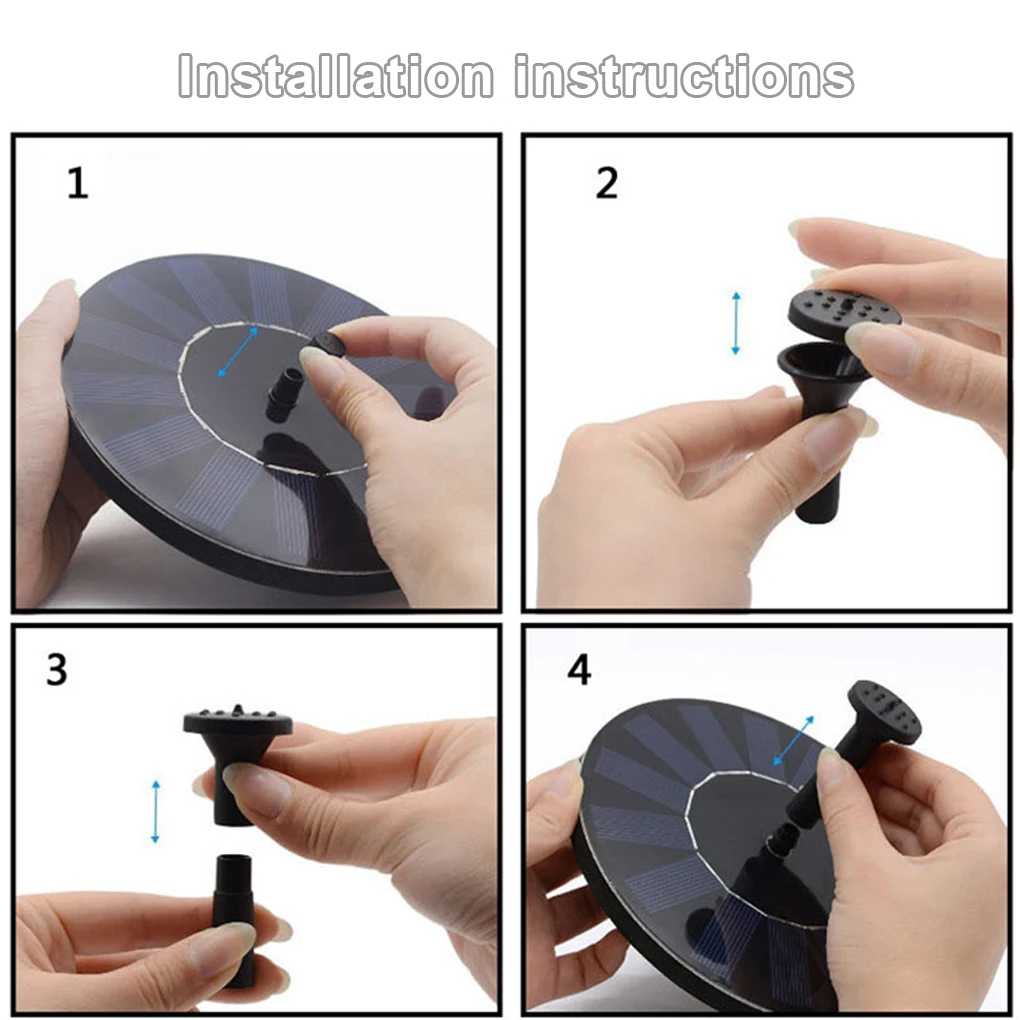 Installation instructions

1

2

3

4