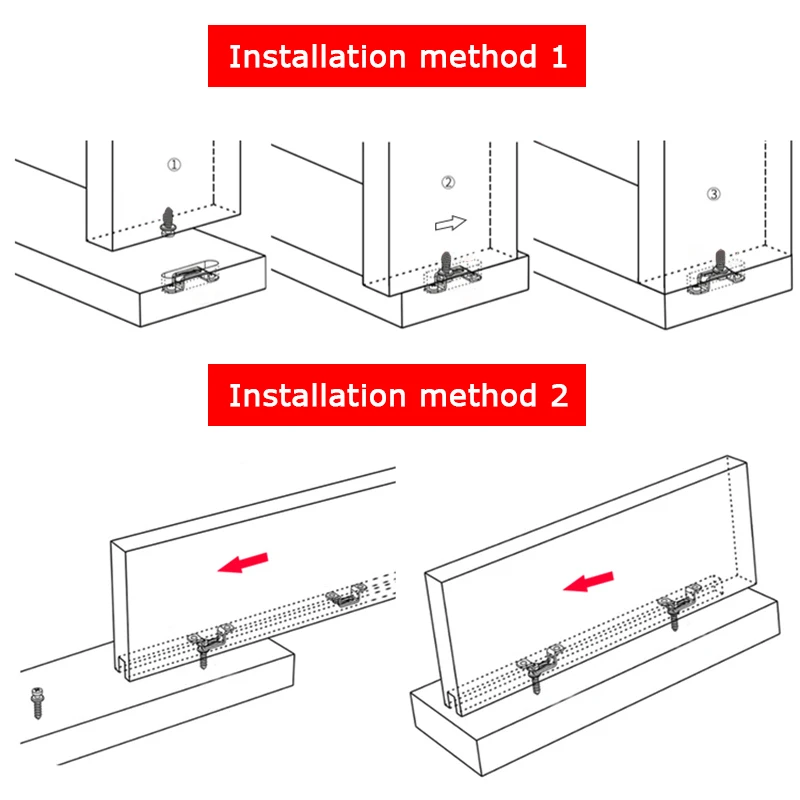 Installation method 1

①

②

③

Installation method 2