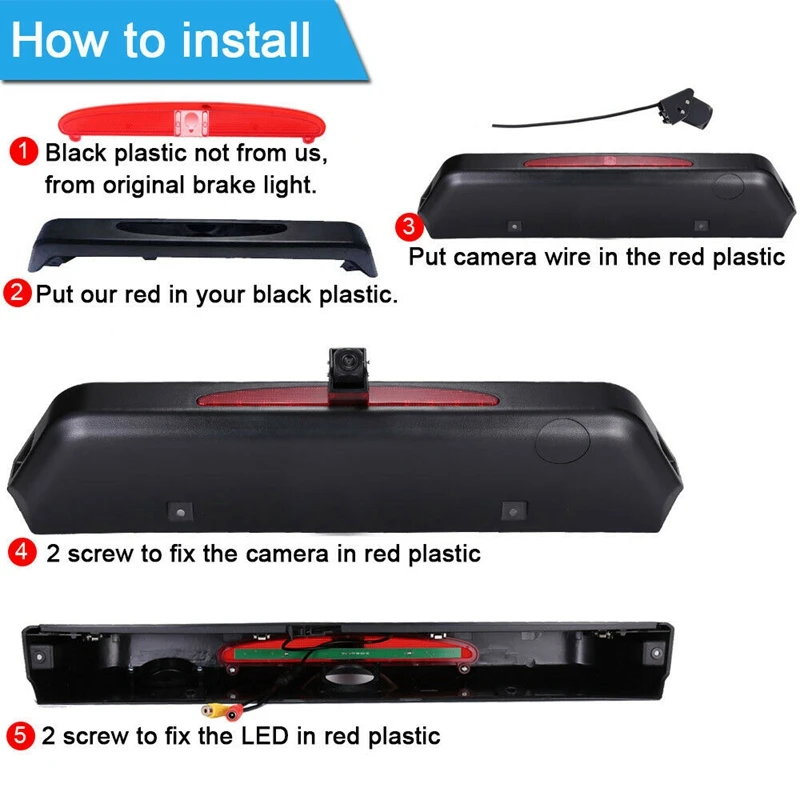 How to install

1 Black plastic not from us, from original brake light.

2 Put our red in your black plastic.

3 Put camera wire in the red plastic

4 2 screw to fix the camera in red plastic

5 2 screw to fix the LED in red plastic