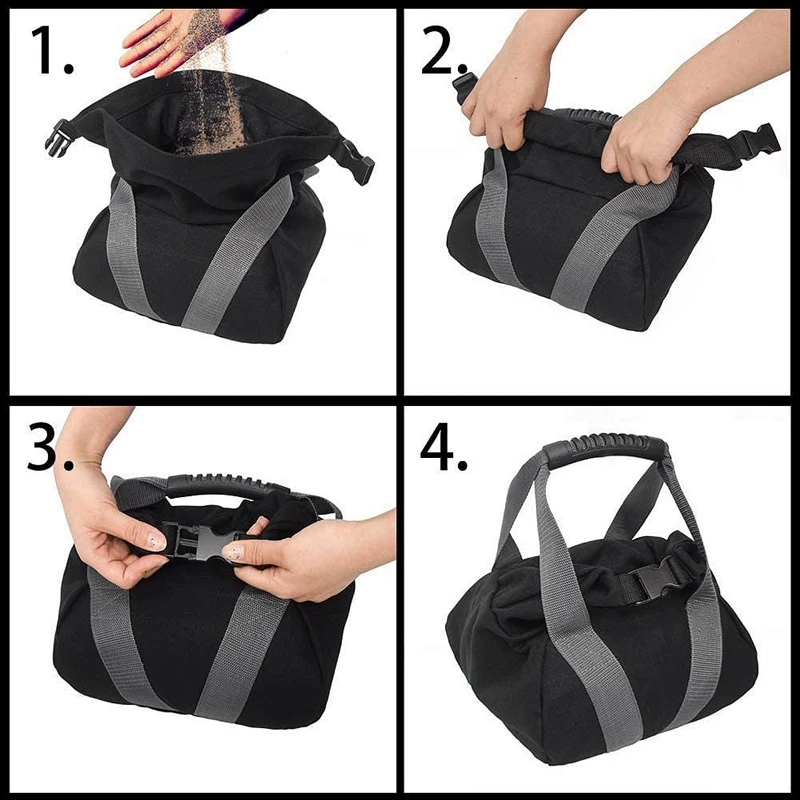 1.

2.

3.

4.