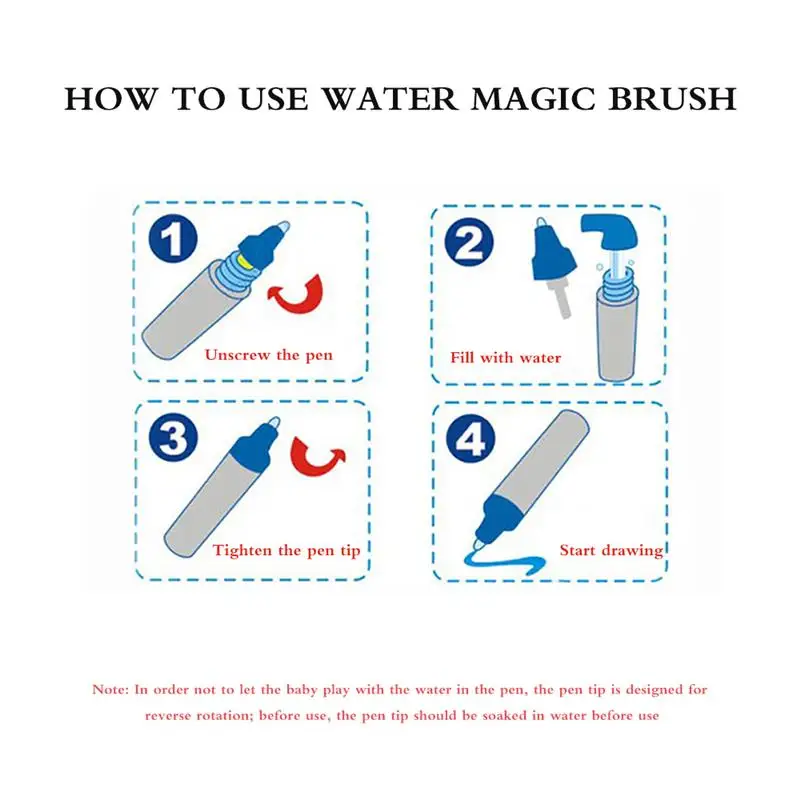 HOW TO USE WATER MAGIC BRUSH

1
Unscrew the pen

2
Fill with water

3
Tighten the pen tip

4
Start drawing

Note: In order not to let the baby play with the water in the pen, the pen tip is designed for reverse rotation; before use, the pen tip should be soaked in water before use