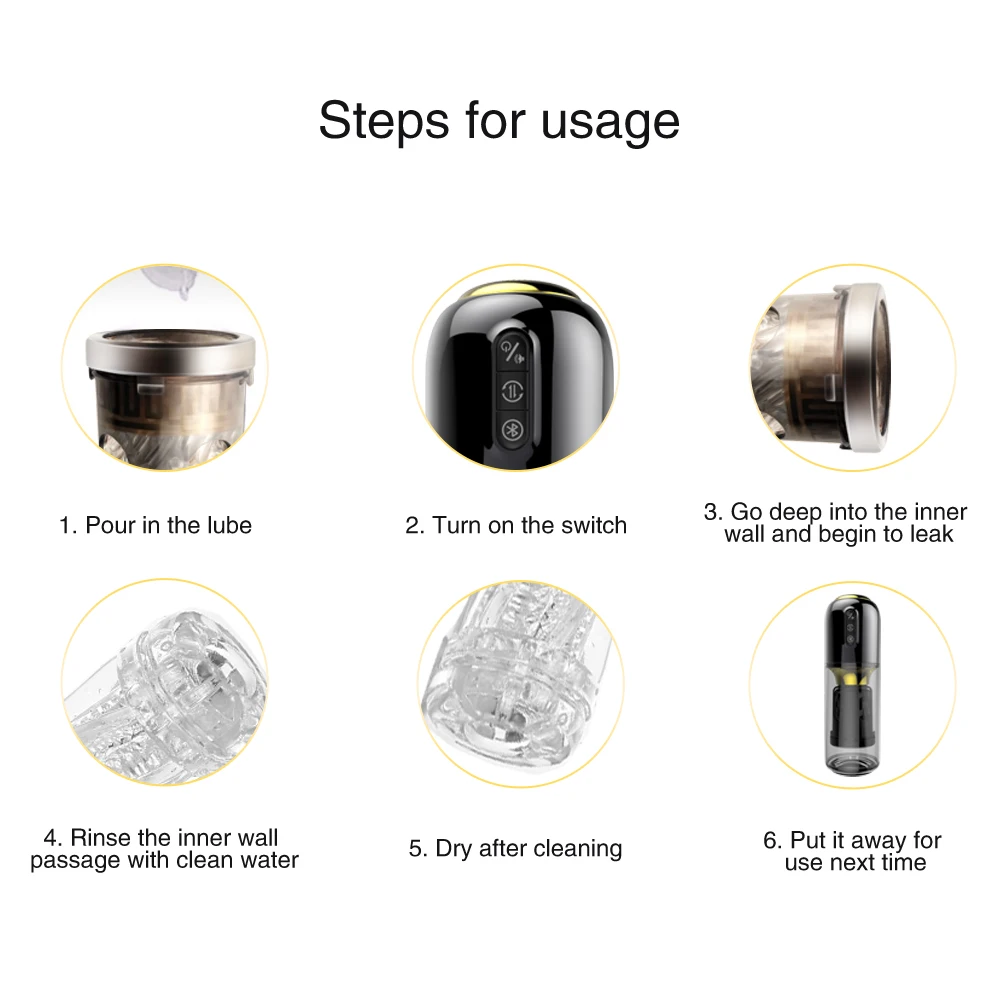 Steps for usage

1. Pour in the lube

2. Turn on the switch

3. Go deep into the inner wall and begin to leak

4. Rinse the inner wall passage with clean water

5. Dry after cleaning

6. Put it away for use next time