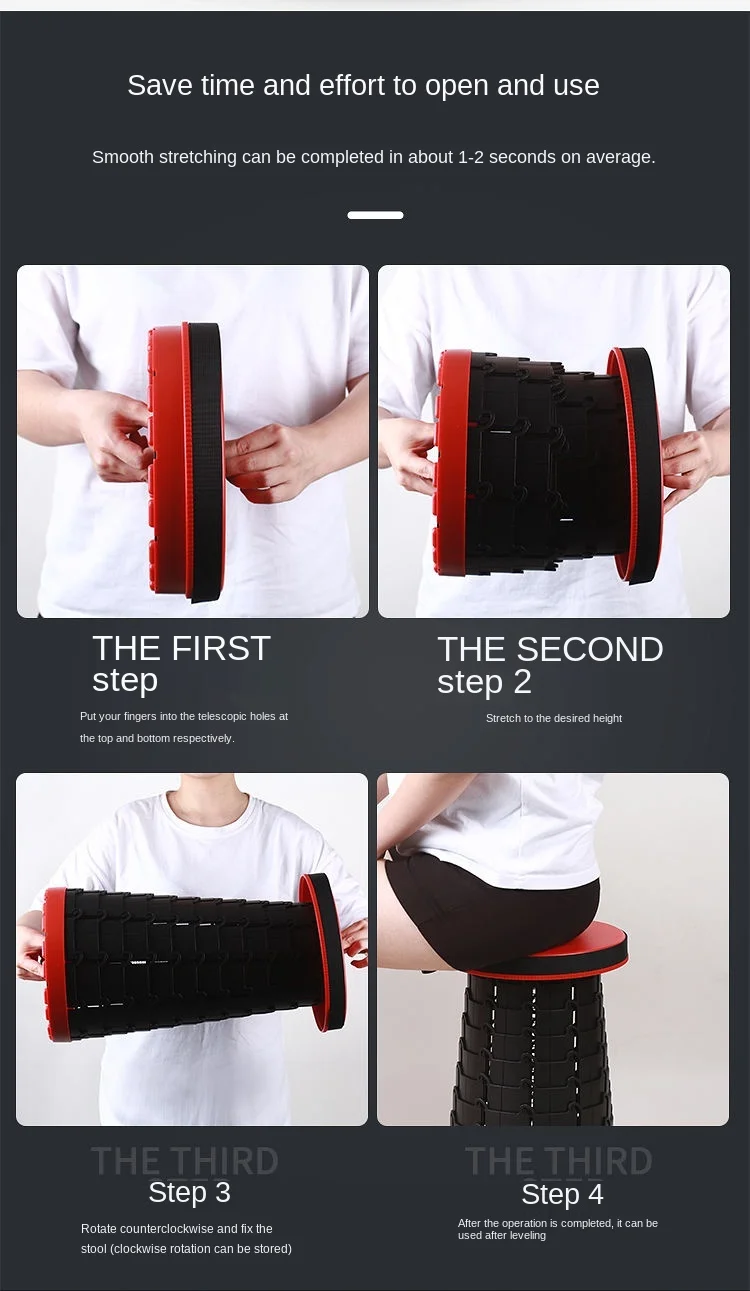 Save time and effort to open and use

Smooth stretching can be completed in about 1-2 seconds on average.

THE FIRST step

Put your fingers into the telescopic holes at the top and bottom respectively.

THE SECOND step 2

Stretch to the desired height

THE THIRD

Step 3

Rotate counterclockwise and fix the stool (clockwise rotation can be stored)

THE THIRD

Step 4

After the operation is completed, it can be used after leveling