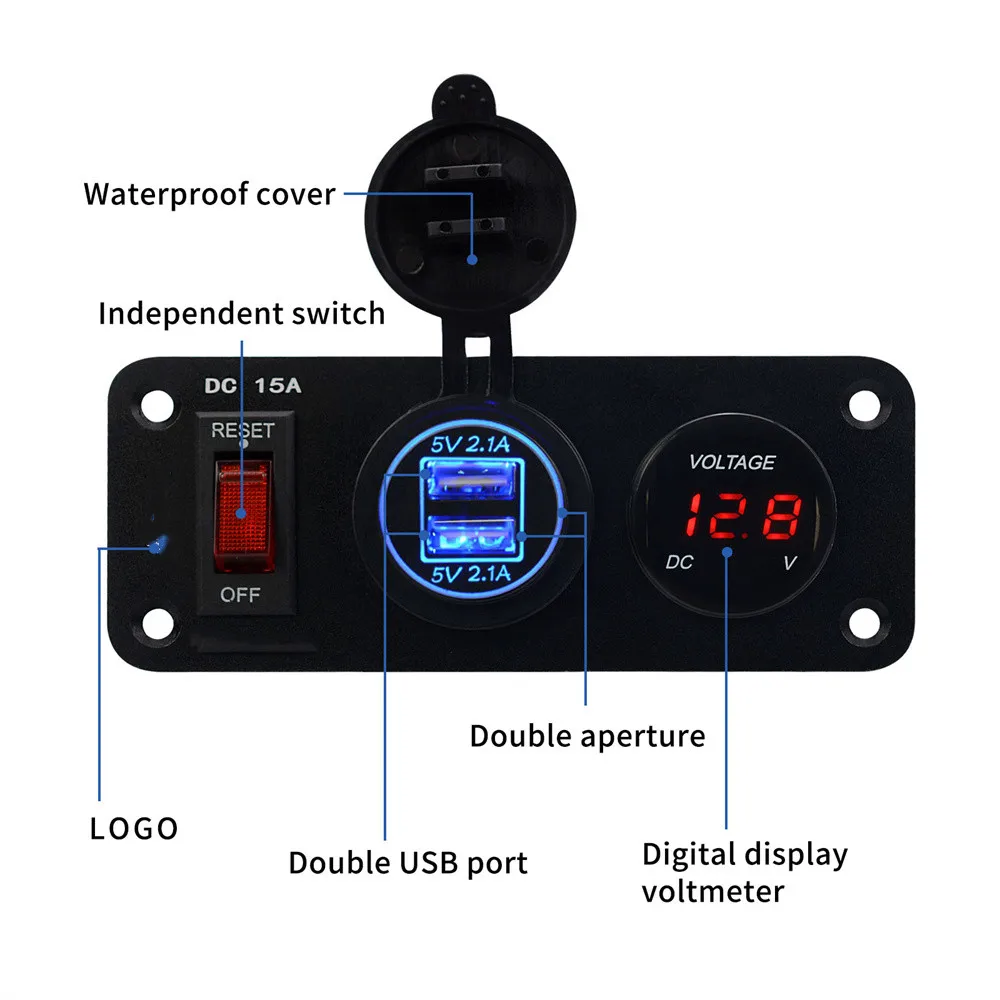 Waterproof cover

Independent switch

DC 15A

RESET

OFF

5V 2.1A

5V 2.1A

VOLTAGE

12.8

DC V

Double aperture

LOGO

Double USB port

Digital display voltmeter