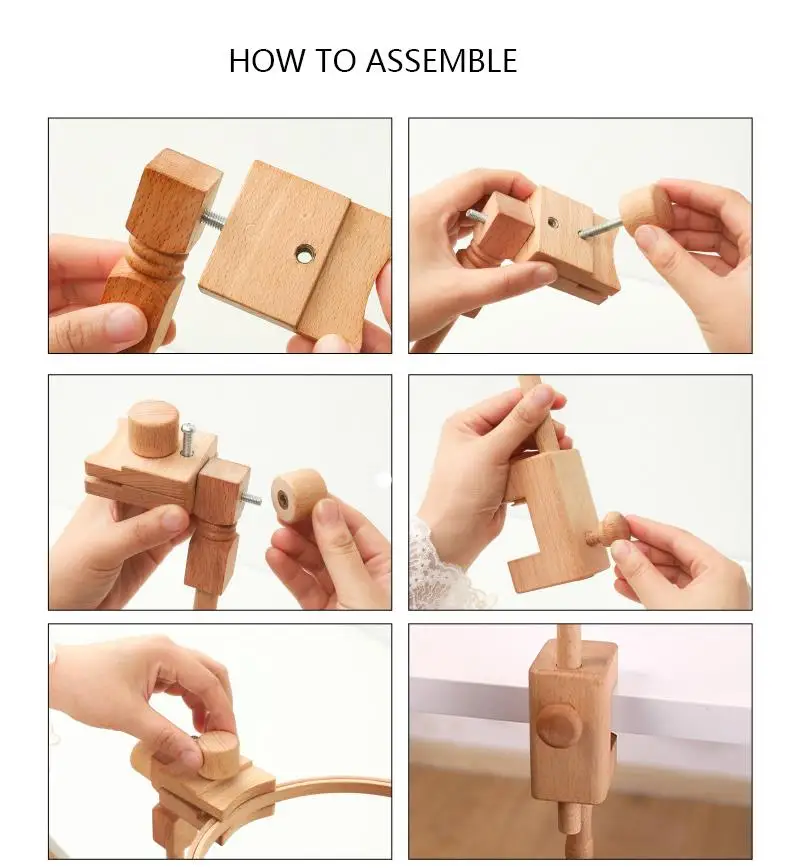 HOW TO ASSEMBLE