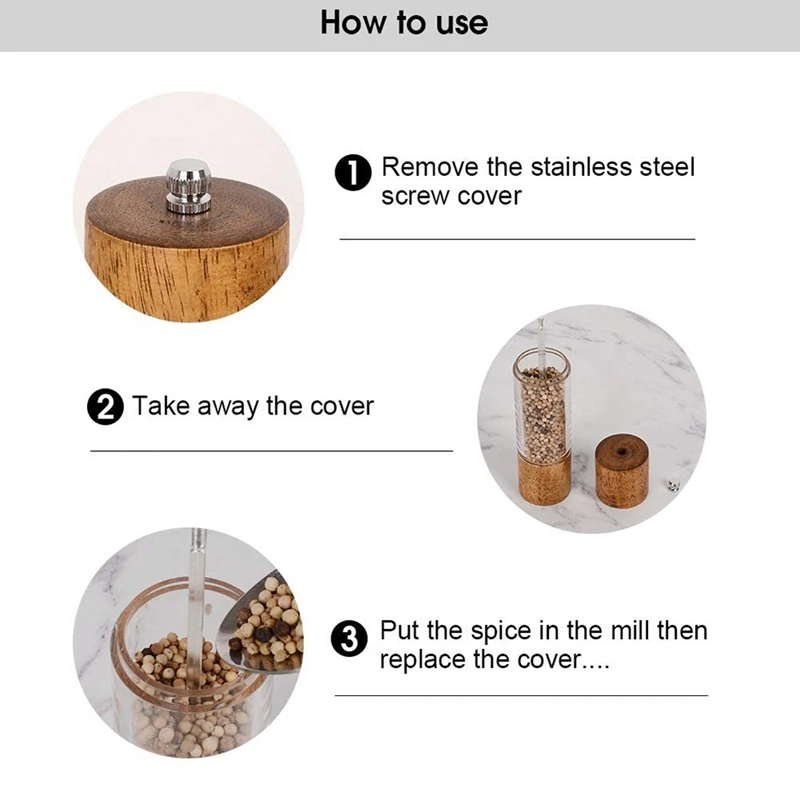 How to use

1 Remove the stainless steel screw cover

2 Take away the cover

3 Put the spice in the mill then replace the cover....