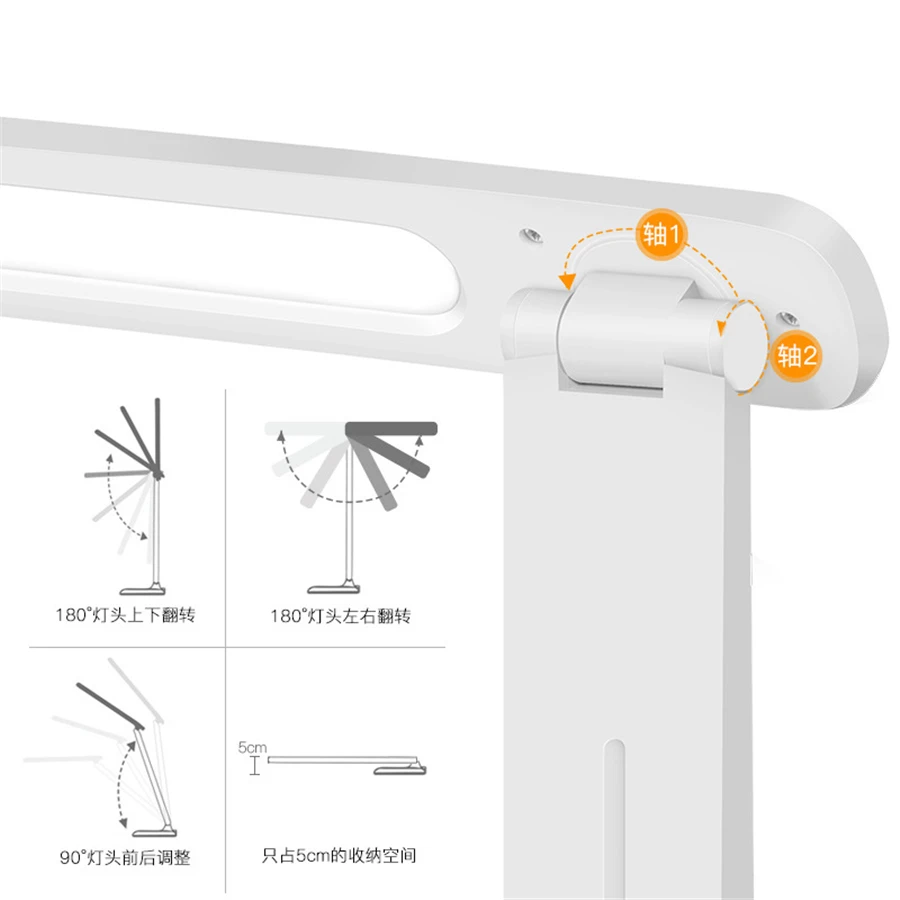 轴1

轴2

180°灯头上下翻转

180°灯头左右翻转

90°灯头前后调整

5cm

只占5cm的收纳空间