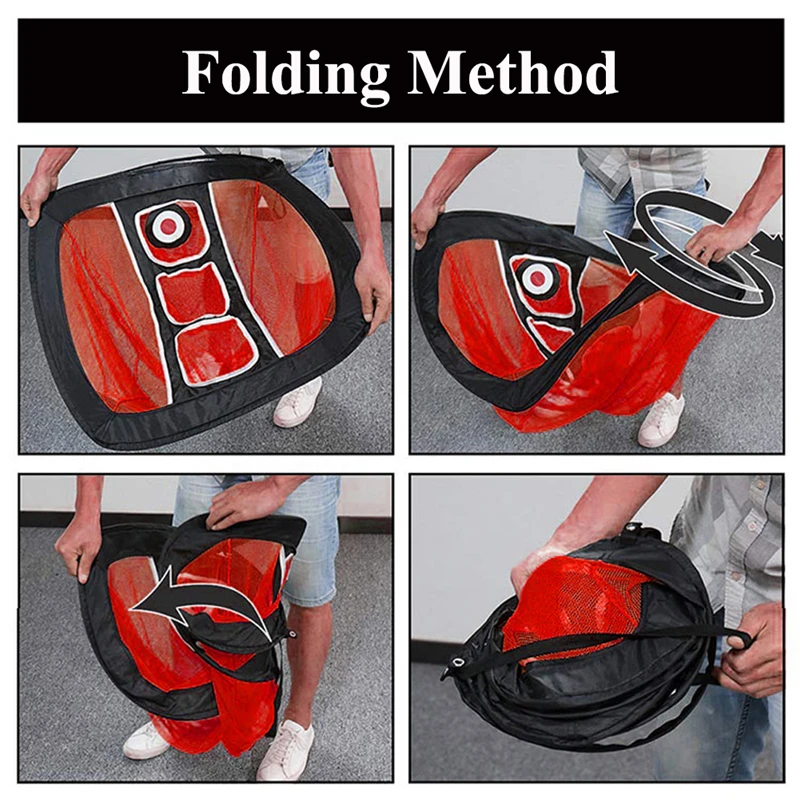 Folding Method