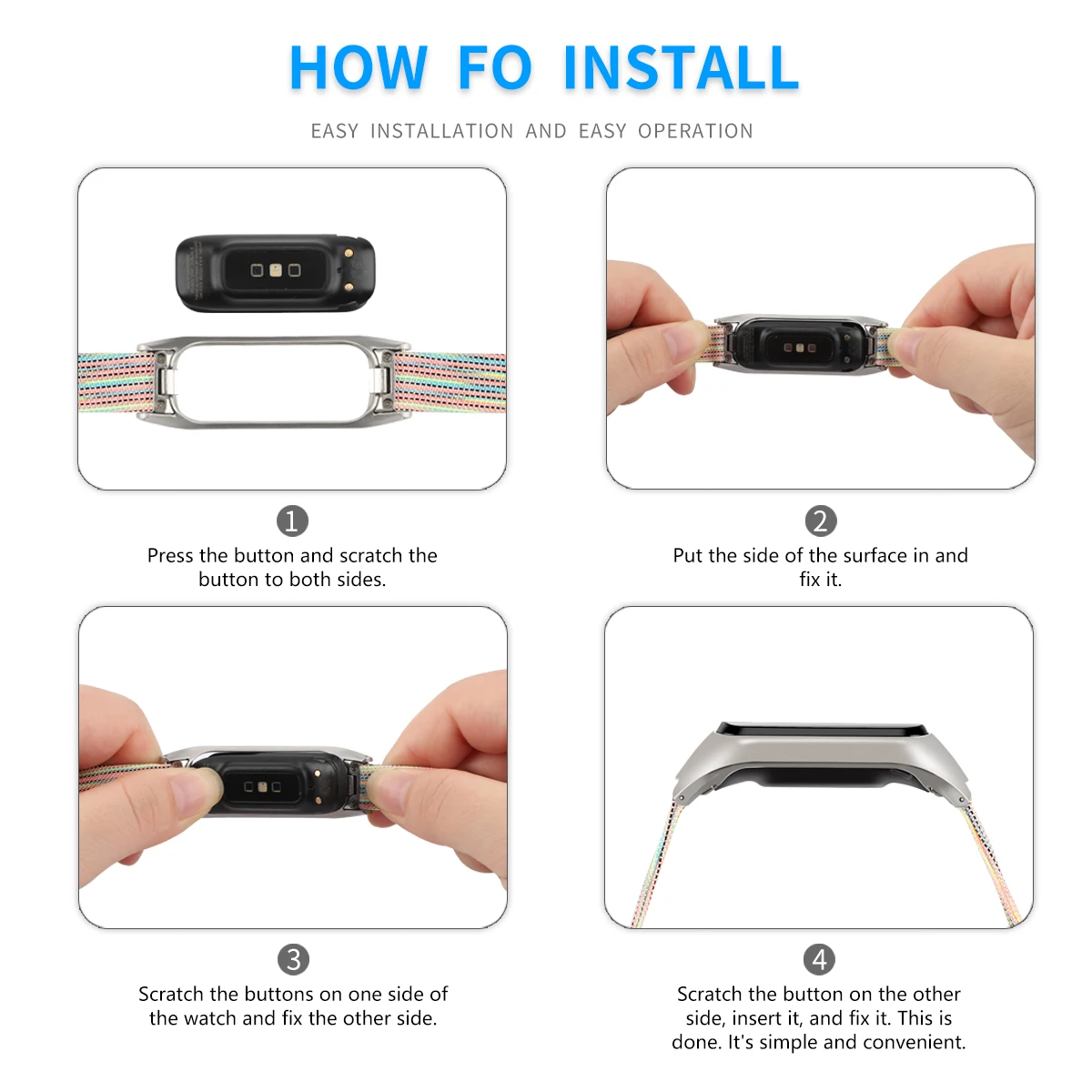 HOW FO INSTALL

EASY INSTALLATION AND EASY OPERATION

1
Press the button and scratch the button to both sides.

2
Put the side of the surface in and fix it.

3
Scratch the buttons on one side of the watch and fix the other side.

4
Scratch the button on the other side, insert it, and fix it. This is done. It's simple and convenient.