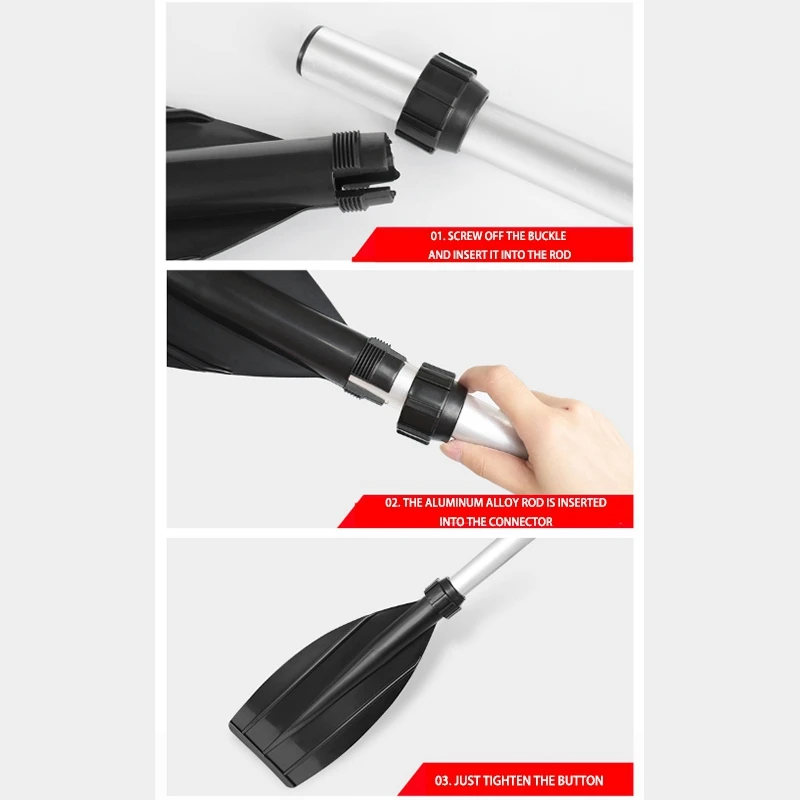 01. SCREW OFF THE BUCKLE AND INSERT IT INTO THE ROD

02. THE ALUMINUM ALLOY ROD IS INSERTED INTO THE CONNECTOR

03. JUST TIGHTEN THE BUTTON