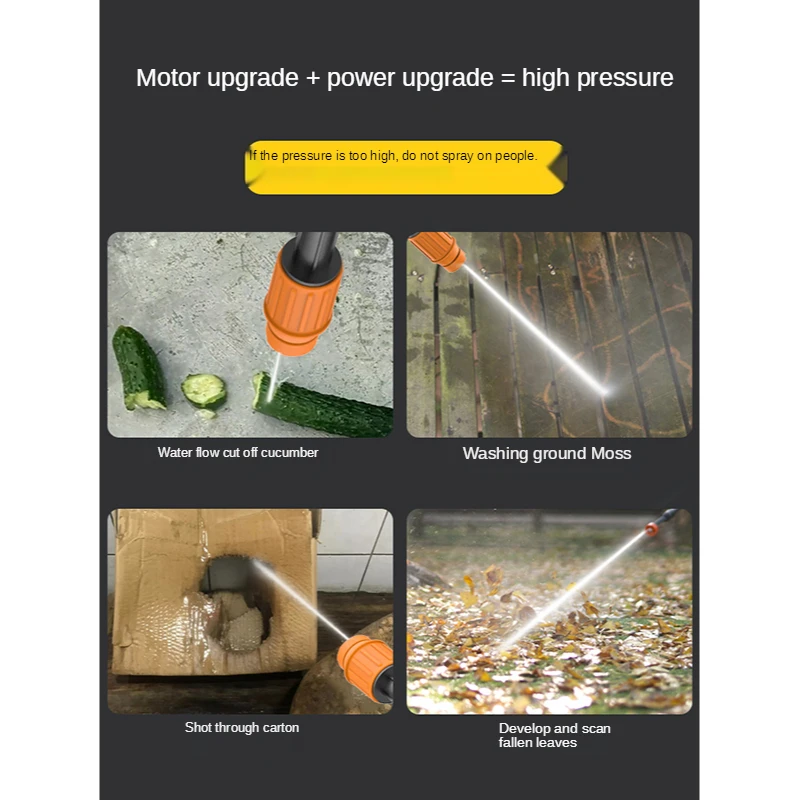 Motor upgrade + power upgrade = high pressure

If the pressure is too high, do not spray on people.

Water flow cut off cucumber

Washing ground Moss

Shot through carton

Develop and scan fallen leaves