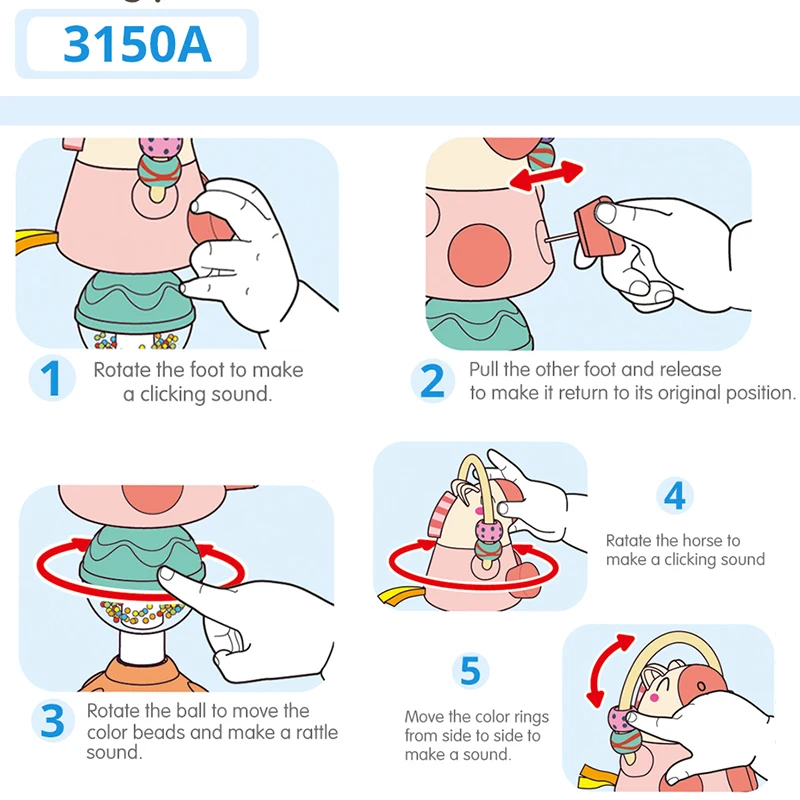 3150A

1 Rotate the foot to make a clicking sound.

2 Pull the other foot and release to make it return to its original position.

3 Rotate the ball to move the color beads and make a rattle sound.

4 Ratate the horse to make a clicking sound

5 Move the color rings from side to side to make a sound.