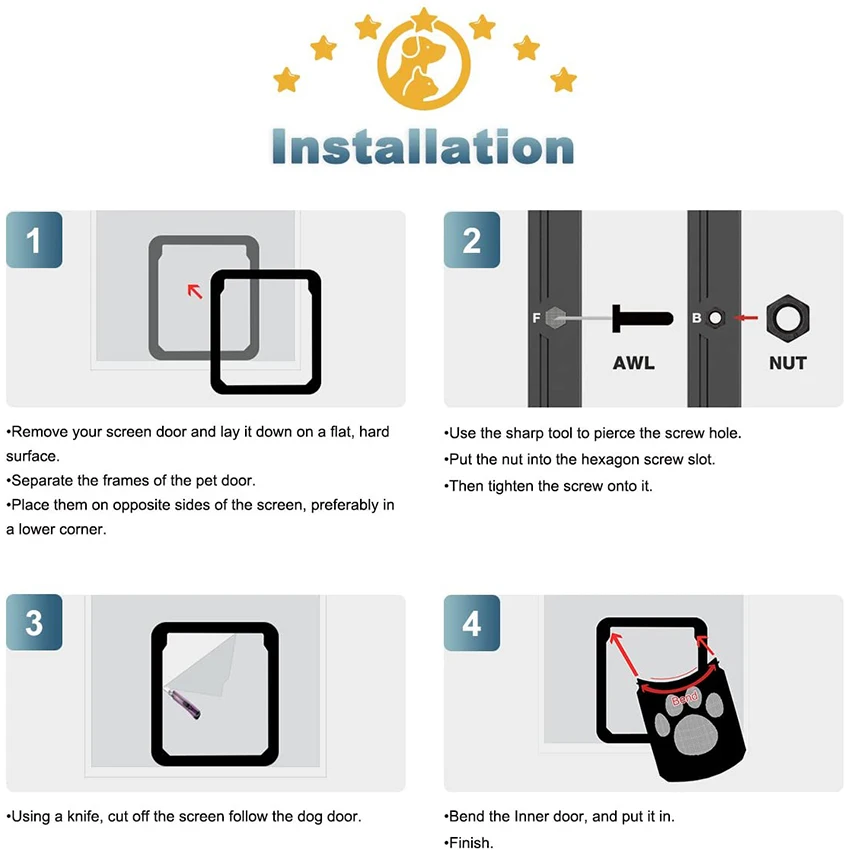 Installation

1

•Remove your screen door and lay it down on a flat, hard surface.
•Separate the frames of the pet door.
•Place them on opposite sides of the screen, preferably in a lower corner.

2

F

AWL

B

NUT

•Use the sharp tool to pierce the screw hole.
•Put the nut into the hexagon screw slot.
•Then tighten the screw onto it.

3

•Using a knife, cut off the screen follow the dog door.

4

Bend

•Bend the Inner door, and put it in.
•Finish.