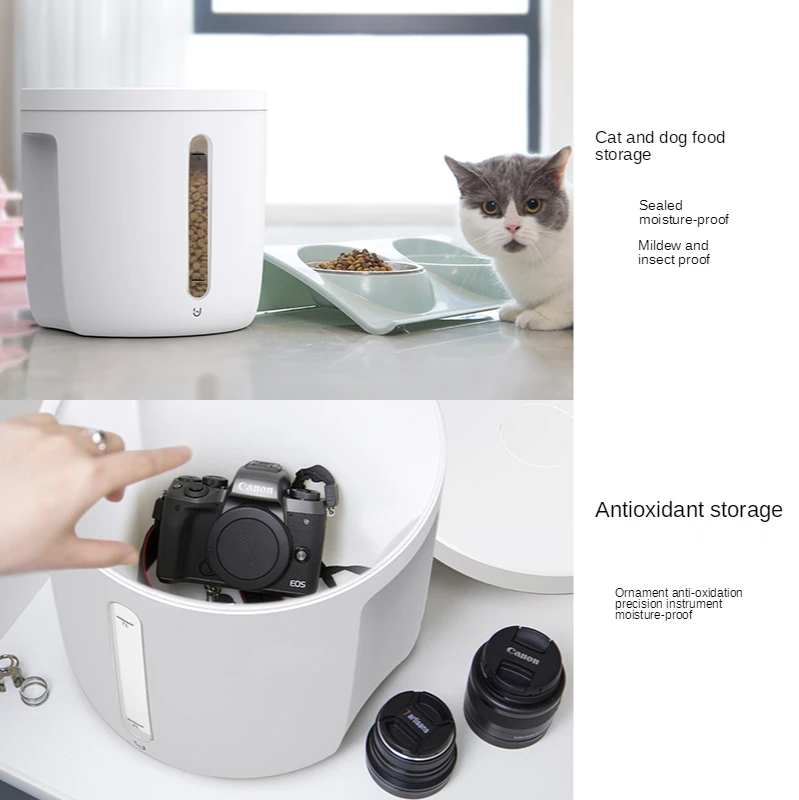 Cat and dog food storage

Sealed moisture-proof

Mildew and insect proof

Canon

EOS

Antioxidant storage

Ornament anti-oxidation precision instrument moisture-proof

Canon

7artisans