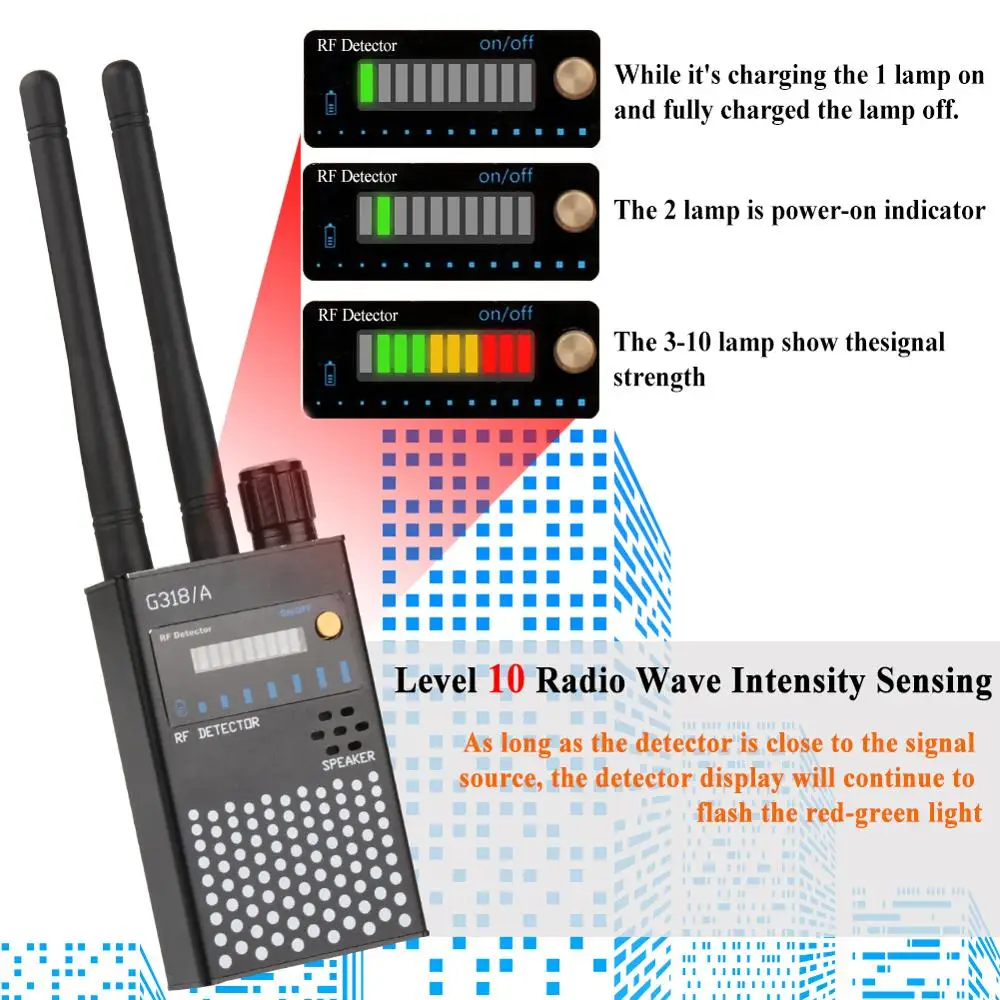 RF Detector on/off

While it's charging the 1 lamp on and fully charged the lamp off.

RF Detector on/off

The 2 lamp is power-on indicator

RF Detector on/off

The 3-10 lamp show thesignal strength

G318/A

RF Detector ON/OFF

RF DETECTOR

SPEAKER

Level 10 Radio Wave Intensity Sensing

As long as the detector is close to the signal source, the detector display will continue to flash the red-green light