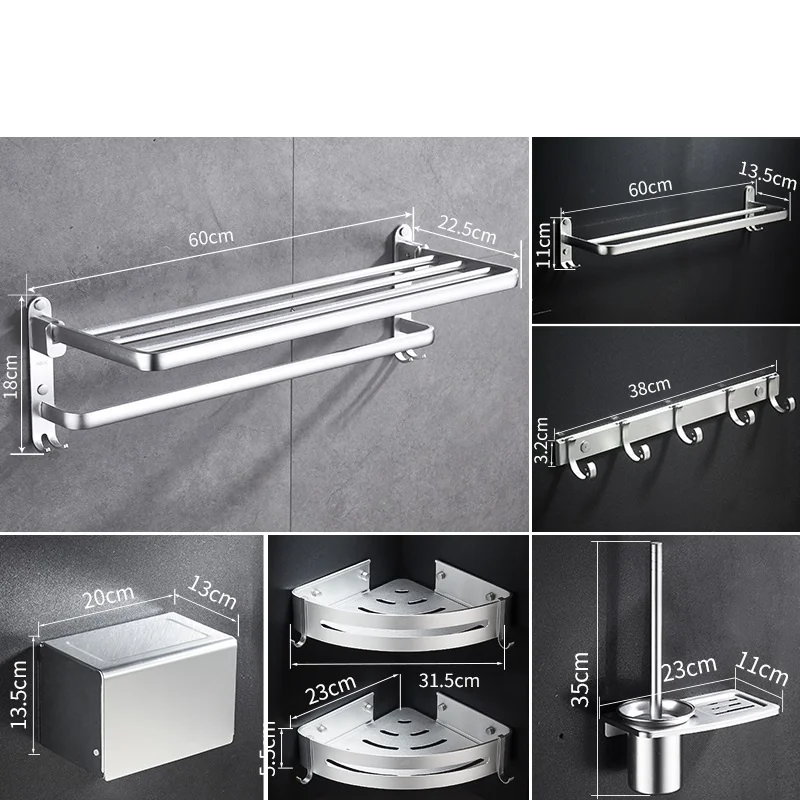 60cm
22.5cm
18cm

60cm
13.5cm
11cm

38cm
3.2cm

20cm
13cm
13.5cm

31.5cm
23cm
5.5cm

35cm
23cm
11cm