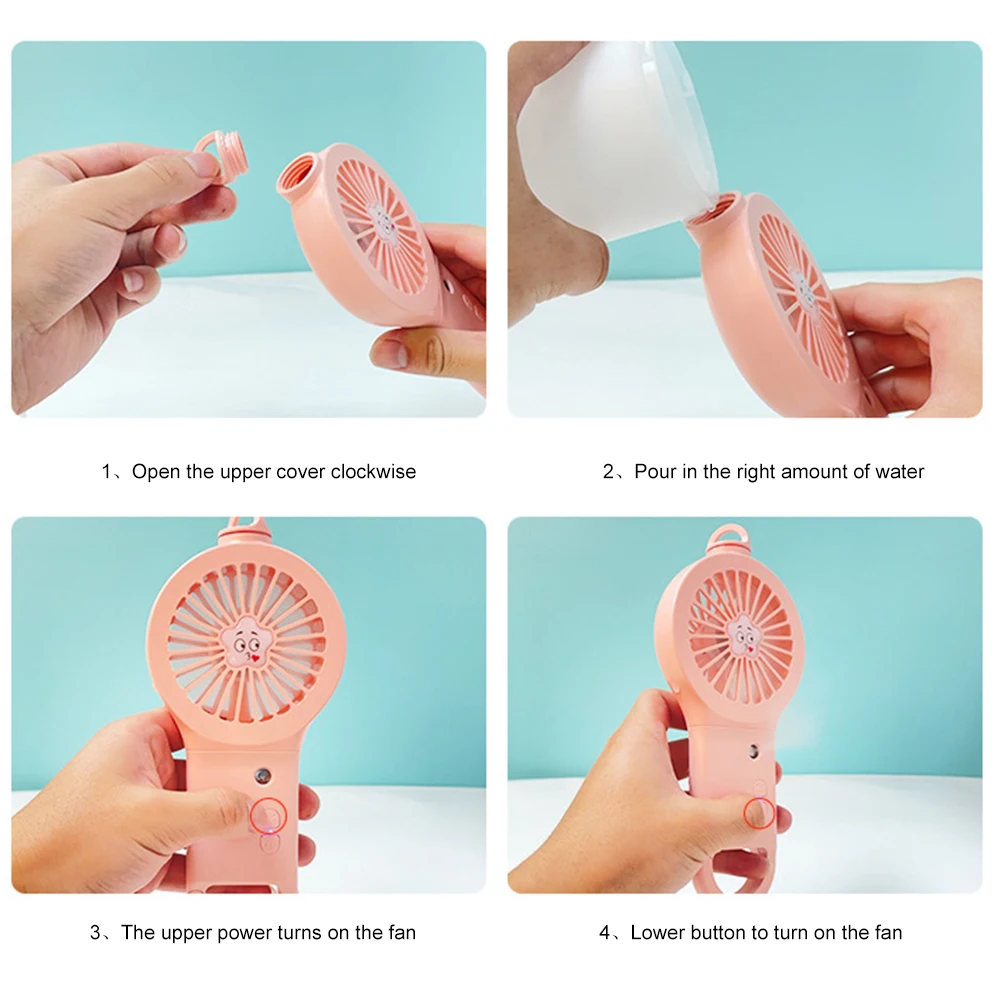 1、Open the upper cover clockwise

2、Pour in the right amount of water

3、The upper power turns on the fan

4、Lower button to turn on the fan