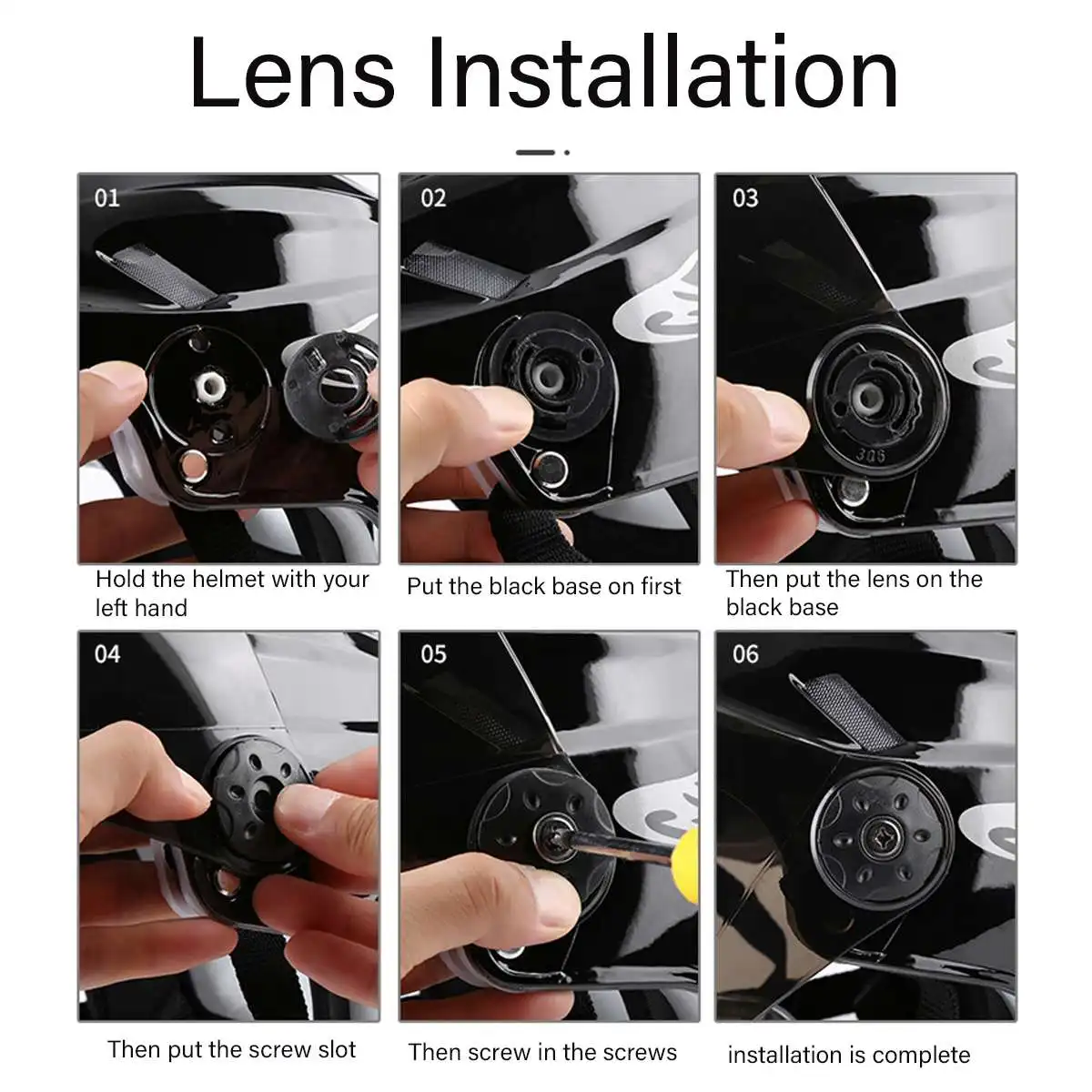 Lens Installation

01

Hold the helmet with your left hand

02

Put the black base on first

03

306

Then put the lens on the black base

04

Then put the screw slot

05

Then screw in the screws

06

installation is complete