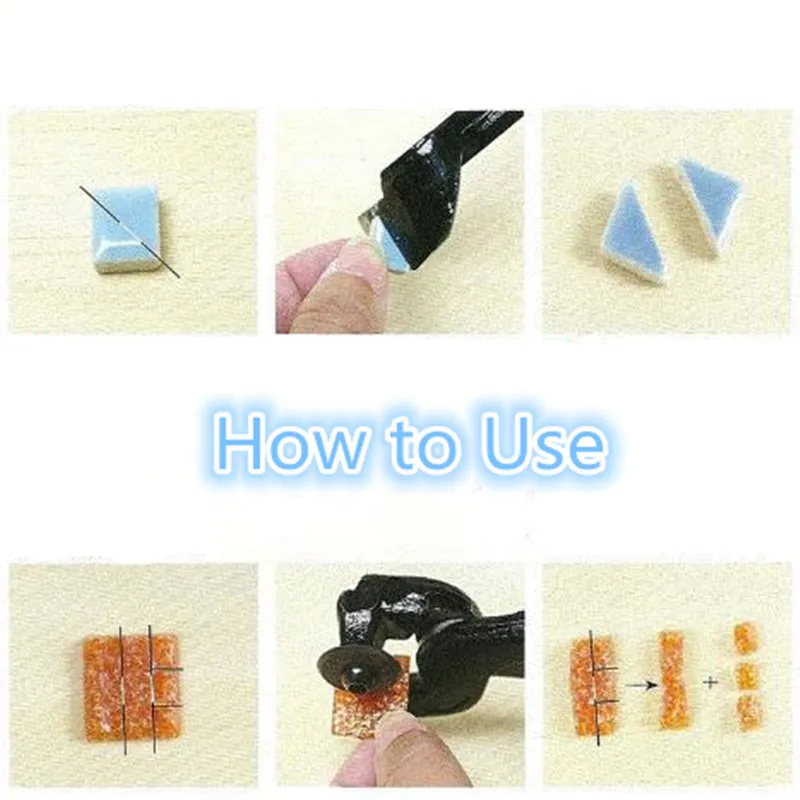 How to Use