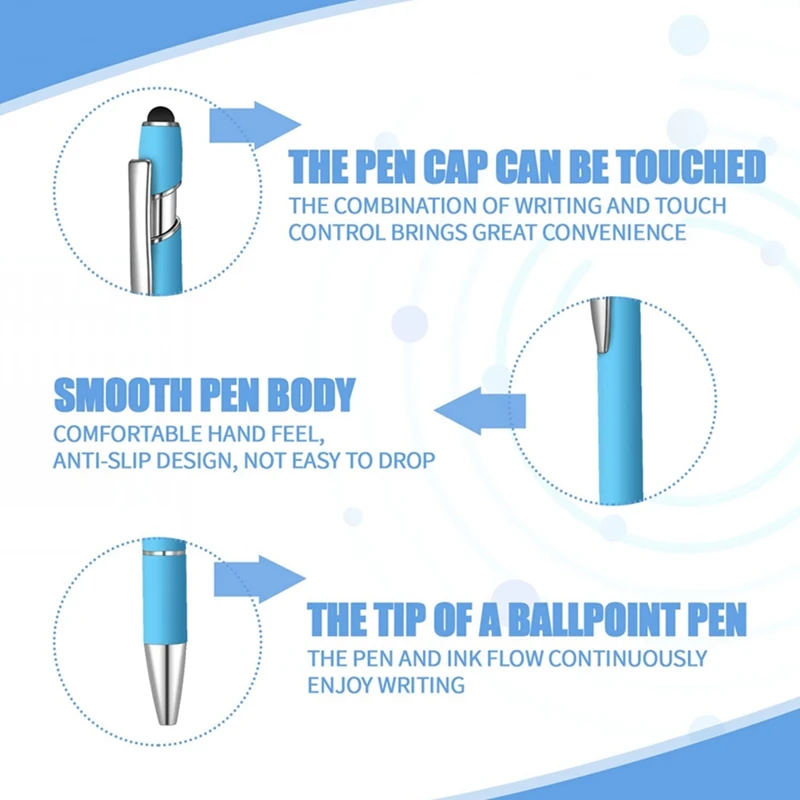 THE PEN CAP CAN BE TOUCHED
THE COMBINATION OF WRITING AND TOUCH CONTROL BRINGS GREAT CONVENIENCE

SMOOTH PEN BODY
COMFORTABLE HAND FEEL, ANTI-SLIP DESIGN, NOT EASY TO DROP

THE TIP OF A BALLPOINT PEN
THE PEN AND INK FLOW CONTINUOUSLY ENJOY WRITING