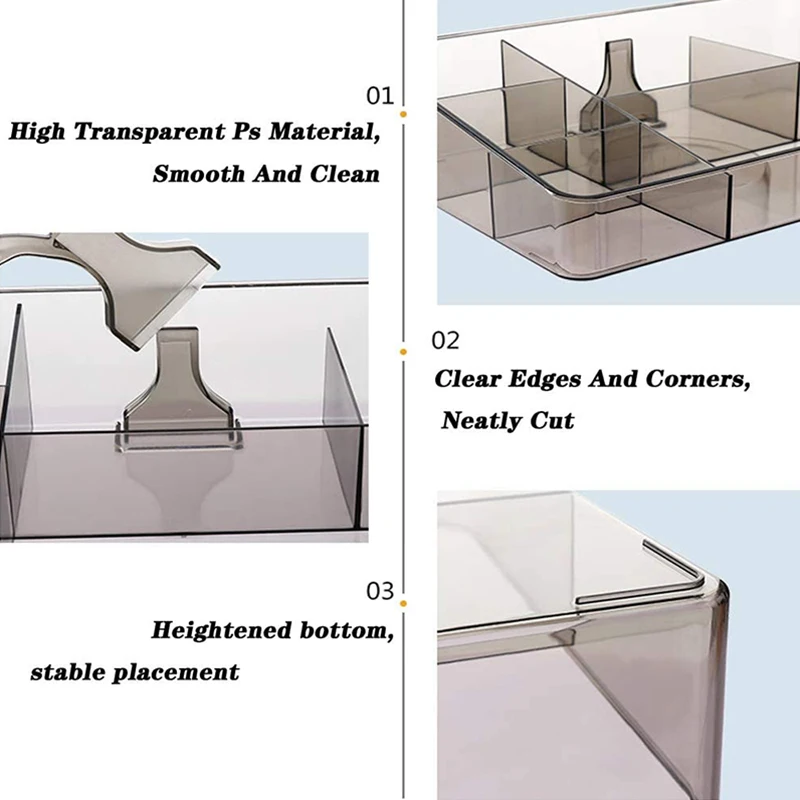 01

High Transparent Ps Material, Smooth And Clean

02

Clear Edges And Corners, Neatly Cut

03

Heightened bottom, stable placement