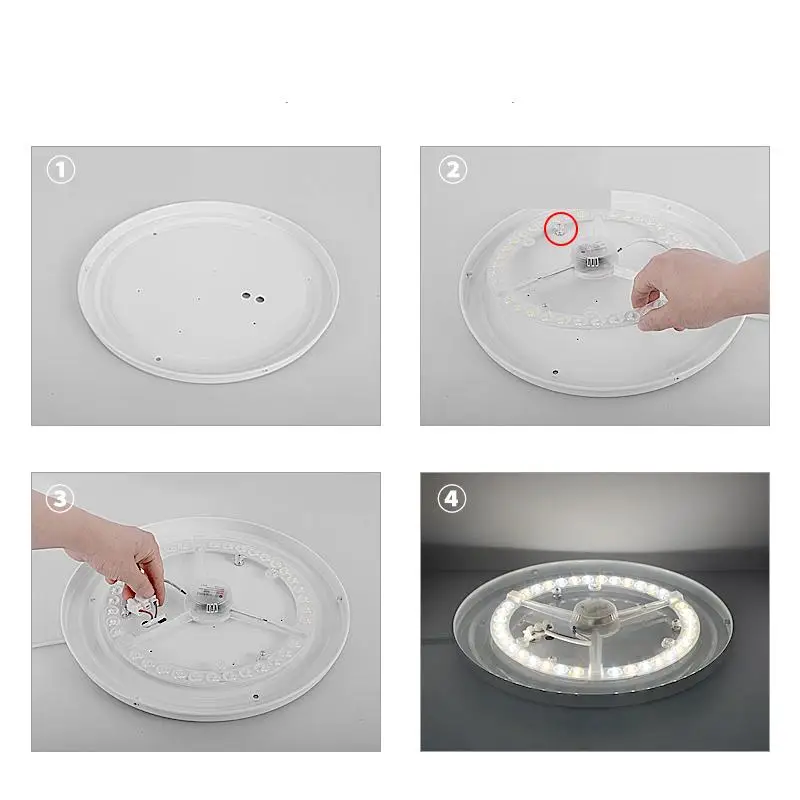 1

2

3

4