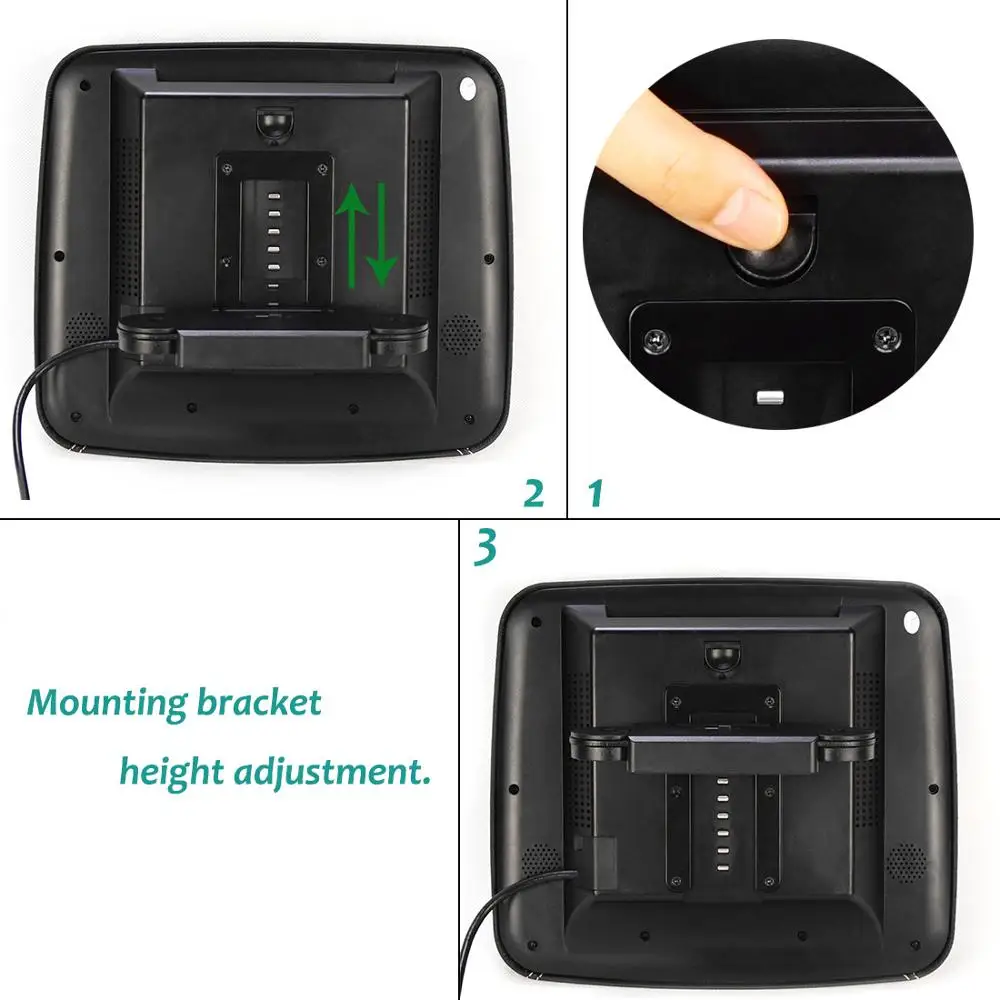 2

1

3

Mounting bracket height adjustment.