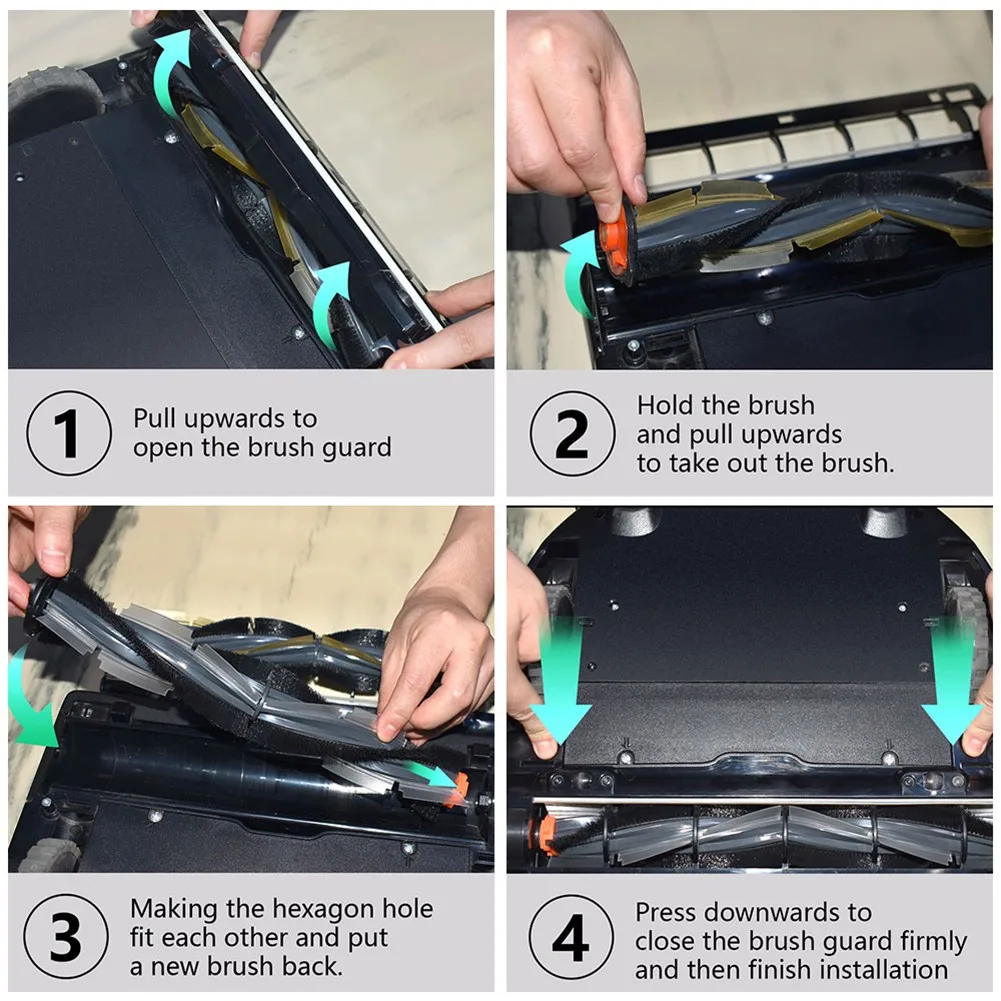 1

Pull upwards to open the brush guard

2

Hold the brush and pull upwards to take out the brush.

3

Making the hexagon hole fit each other and put a new brush back.

4

Press downwards to close the brush guard firmly and then finish installation