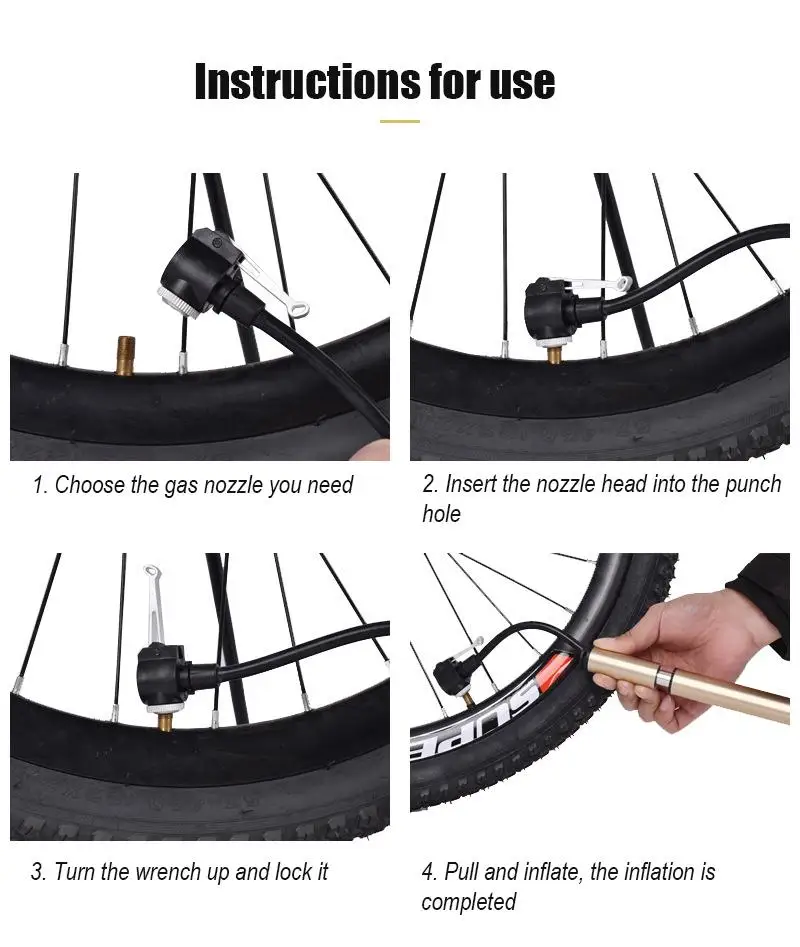 Instructions for use

1. Choose the gas nozzle you need

2. Insert the nozzle head into the punch hole

3. Turn the wrench up and lock it

SUPE

4. Pull and inflate, the inflation is completed