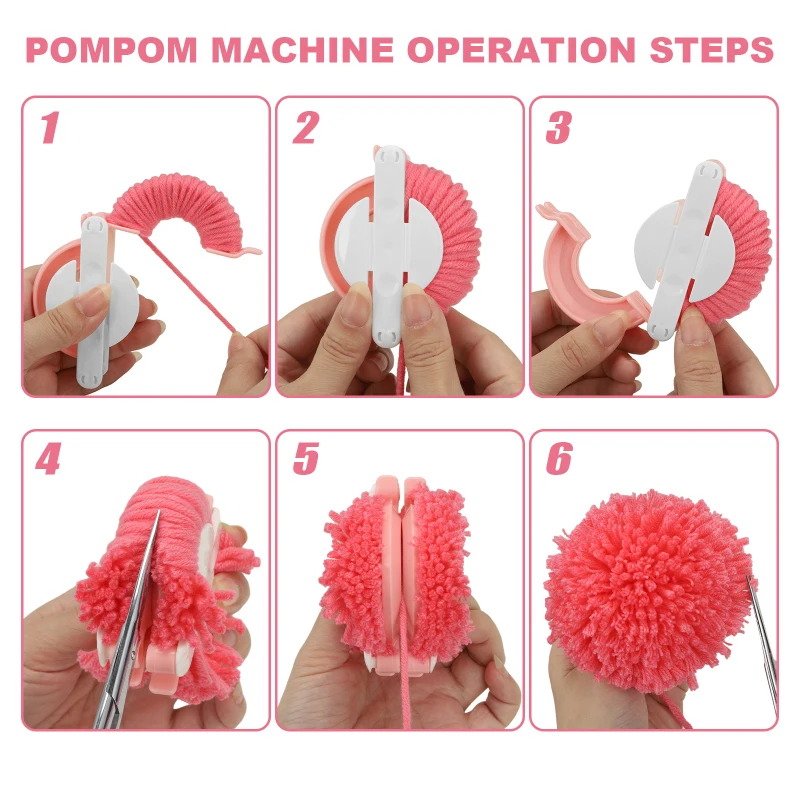 POMPOM MACHINE OPERATION STEPS

1

2

3

4

5

6