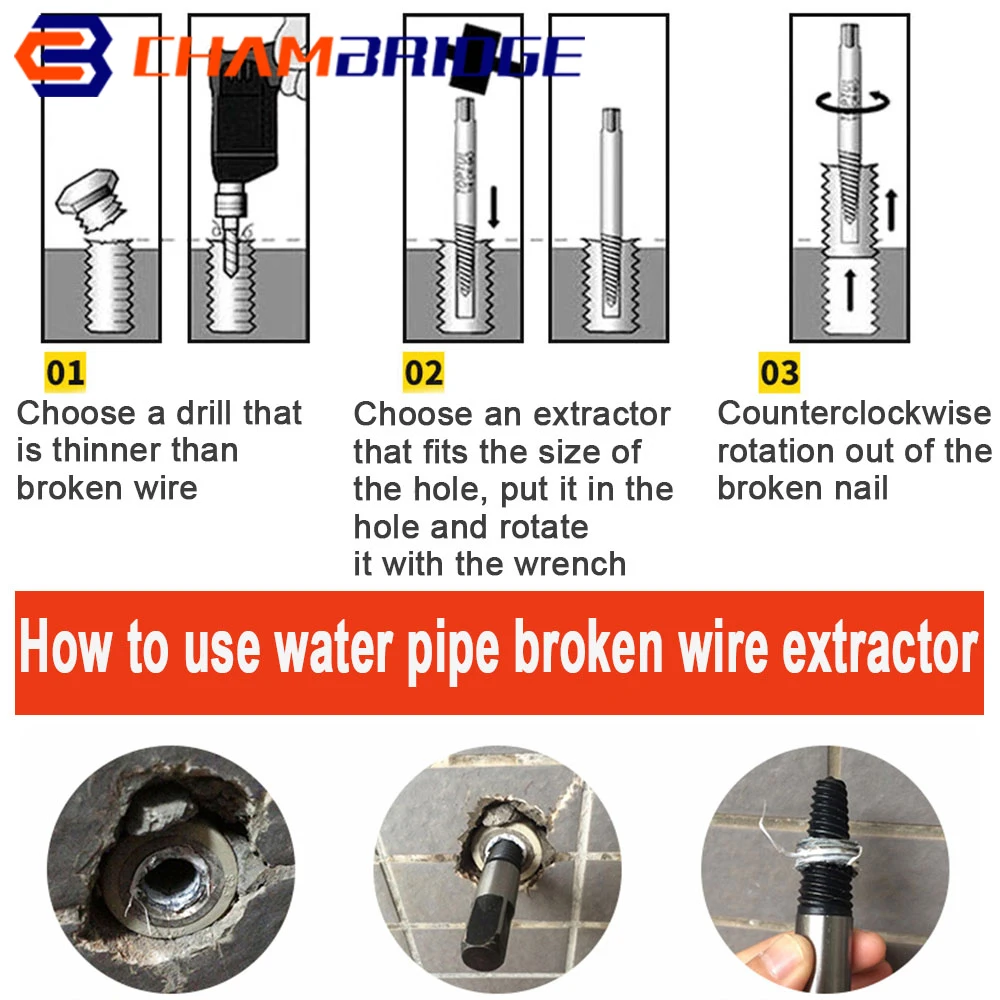 CHAMBRIDGE

01
Choose a drill that is thinner than broken wire

02
Choose an extractor that fits the size of the hole, put it in the hole and rotate it with the wrench

03
Counterclockwise rotation out of the broken nail

How to use water pipe broken wire extractor