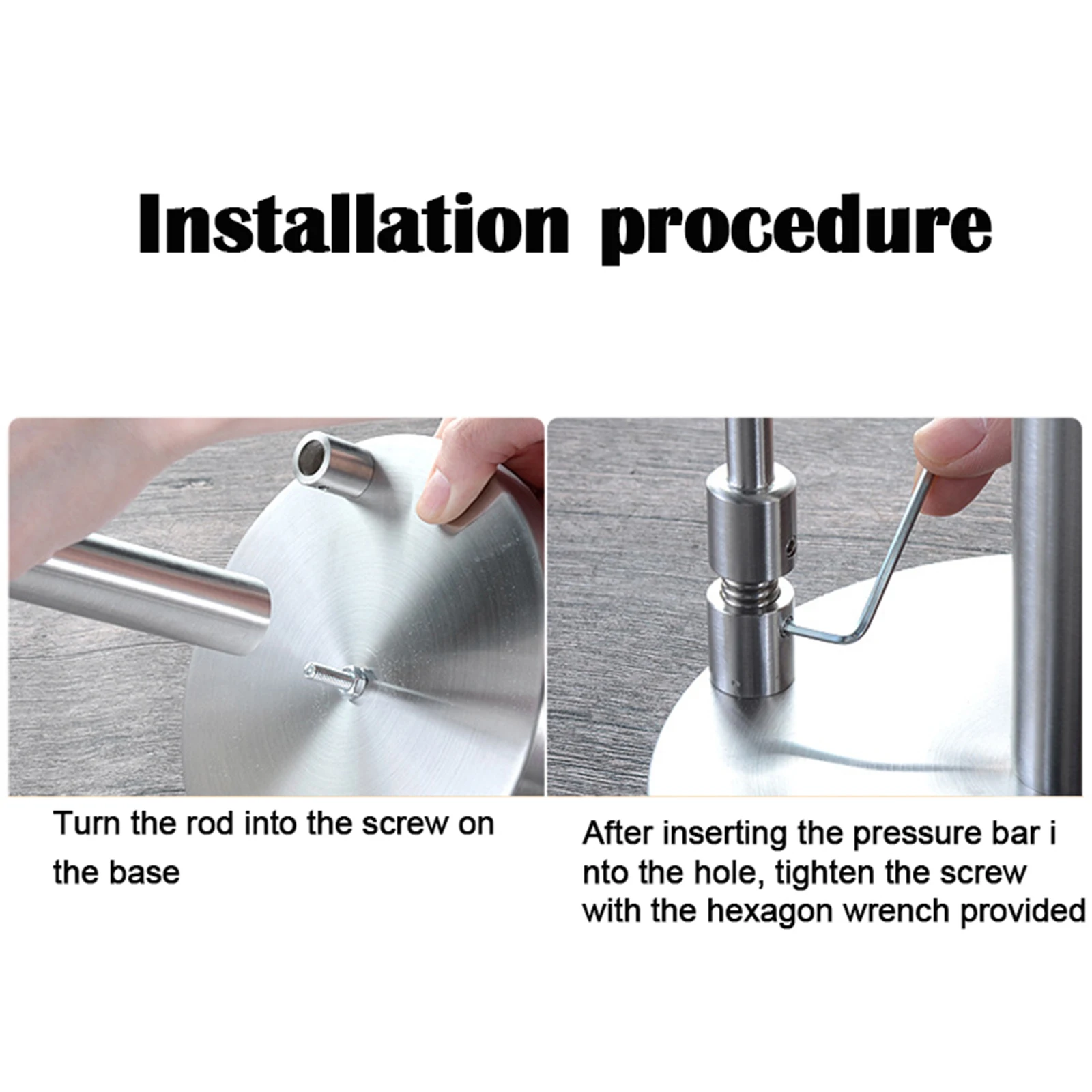 Installation procedure

Turn the rod into the screw on the base

After inserting the pressure bar i nto the hole, tighten the screw with the hexagon wrench provided