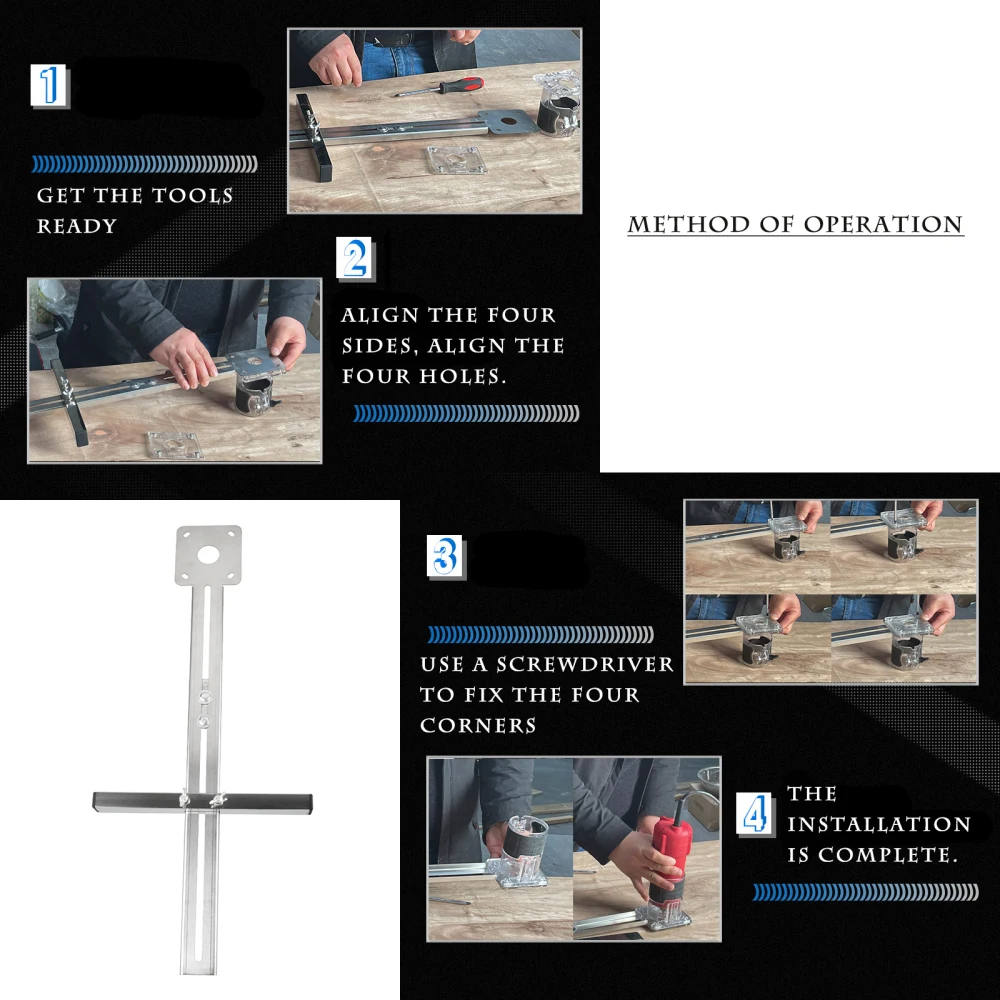 1

GET THE TOOLS READY

METHOD OF OPERATION

2

ALIGN THE FOUR SIDES, ALIGN THE FOUR HOLES.

3

USE A SCREWDRIVER TO FIX THE FOUR CORNERS

4

THE INSTALLATION IS COMPLETE.