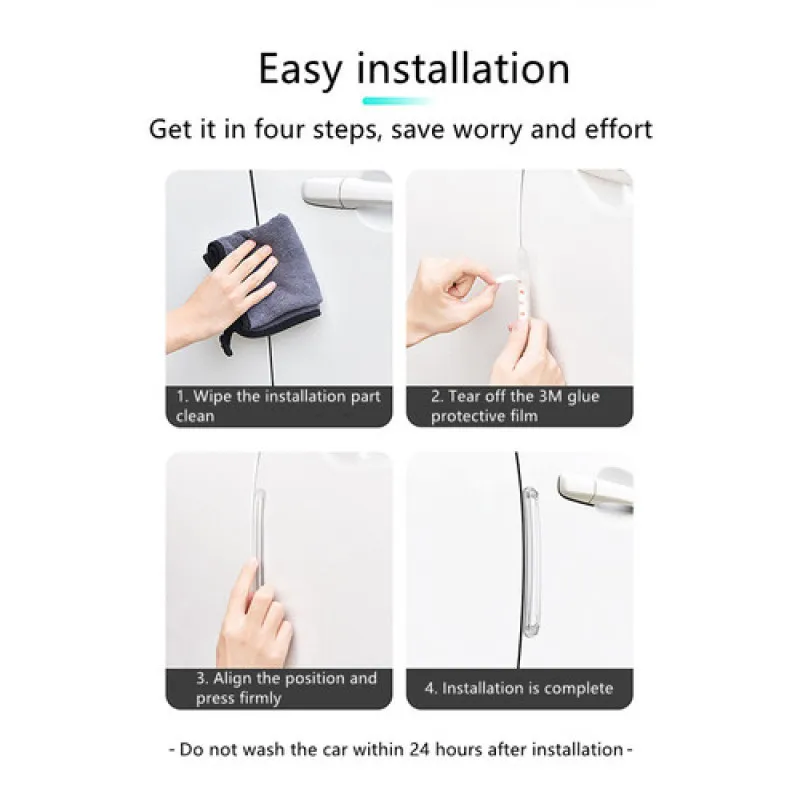 Easy installation

Get it in four steps, save worry and effort

1. Wipe the installation part clean

2. Tear off the 3M glue protective film

3. Align the position and press firmly

4. Installation is complete

- Do not wash the car within 24 hours after installation -