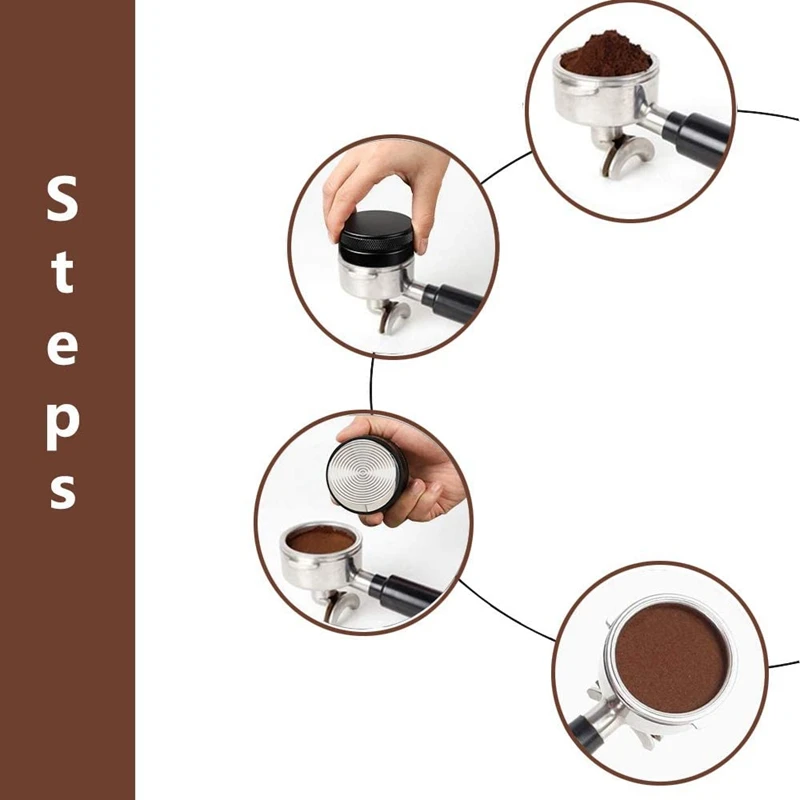 Steps