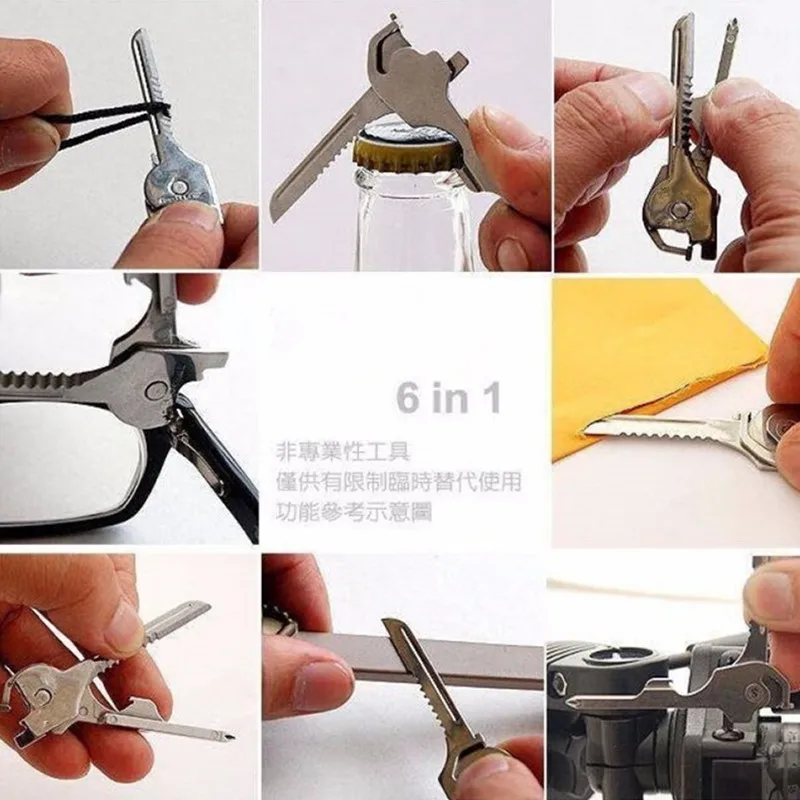 6 in 1

非專業性工具
僅供有限制臨時替代使用
功能參考示意圖