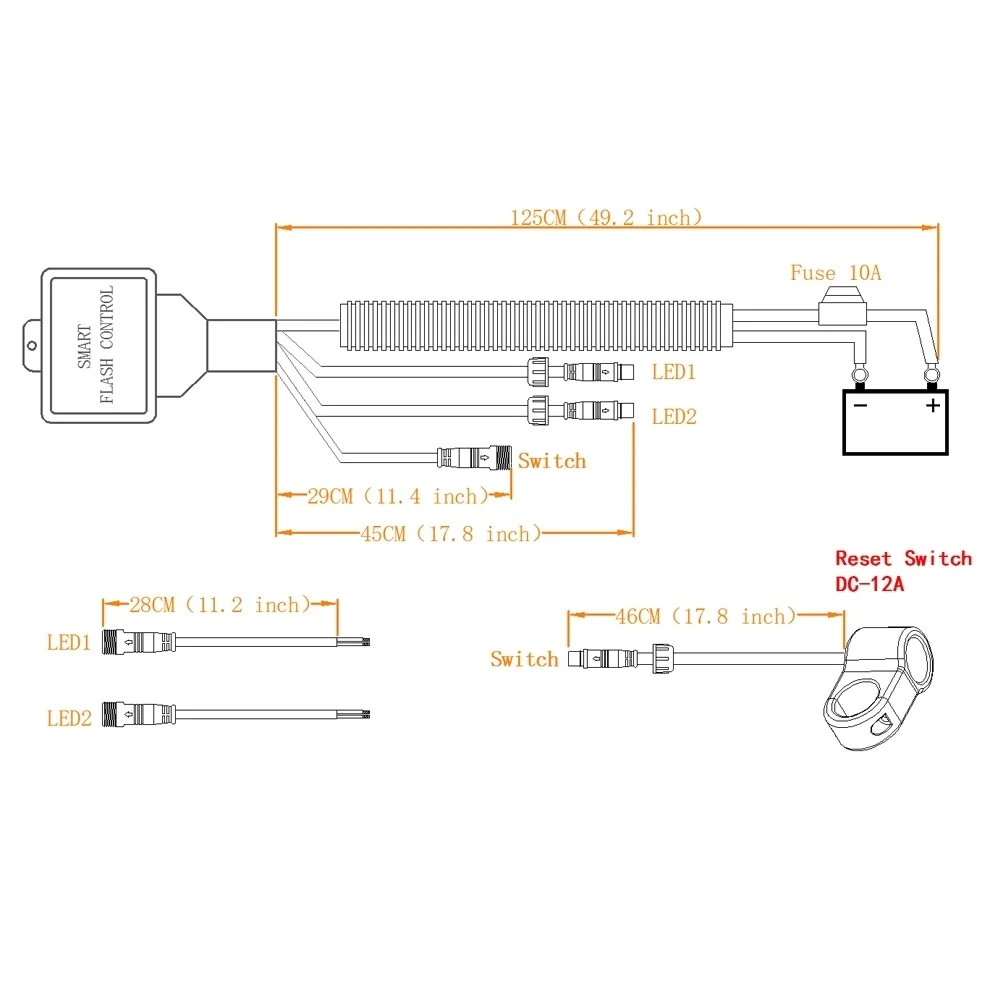 125CM (49.2 inch)

Fuse 10A

SMART
FLASH CONTROL

LED1

LED2

Switch

−

+

29CM (11.4 inch)

45CM (17.8 inch)

Reset Switch
DC-12A

28CM (11.2 inch)

LED1

LED2

46CM (17.8 inch)

Switch