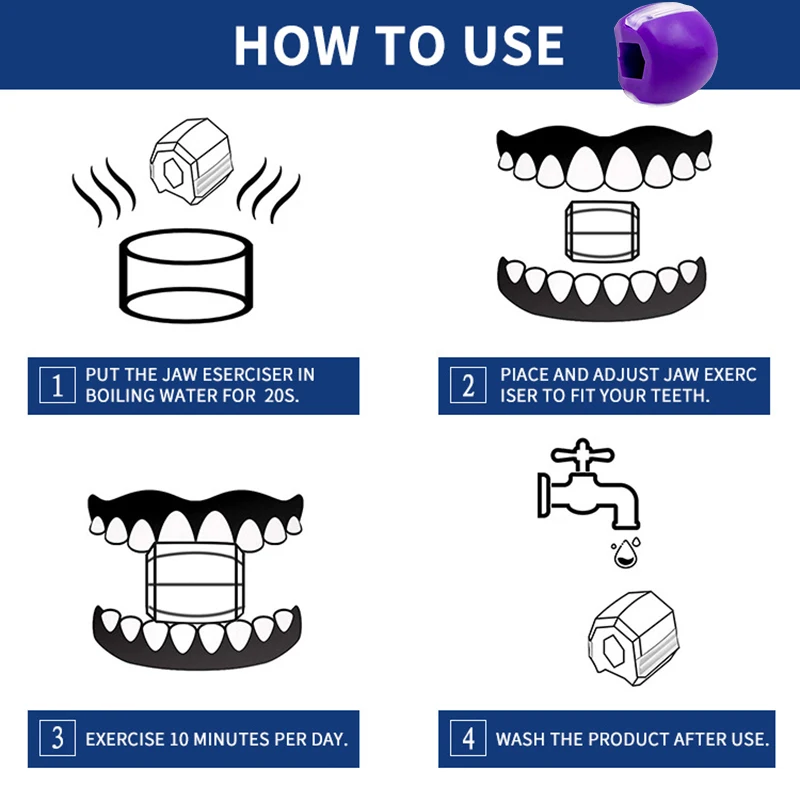 HOW TO USE

1 PUT THE JAW ESERCISER IN BOILING WATER FOR 20S.

2 PIACE AND ADJUST JAW EXERC ISER TO FIT YOUR TEETH.

3 EXERCISE 10 MINUTES PER DAY.

4 WASH THE PRODUCT AFTER USE.