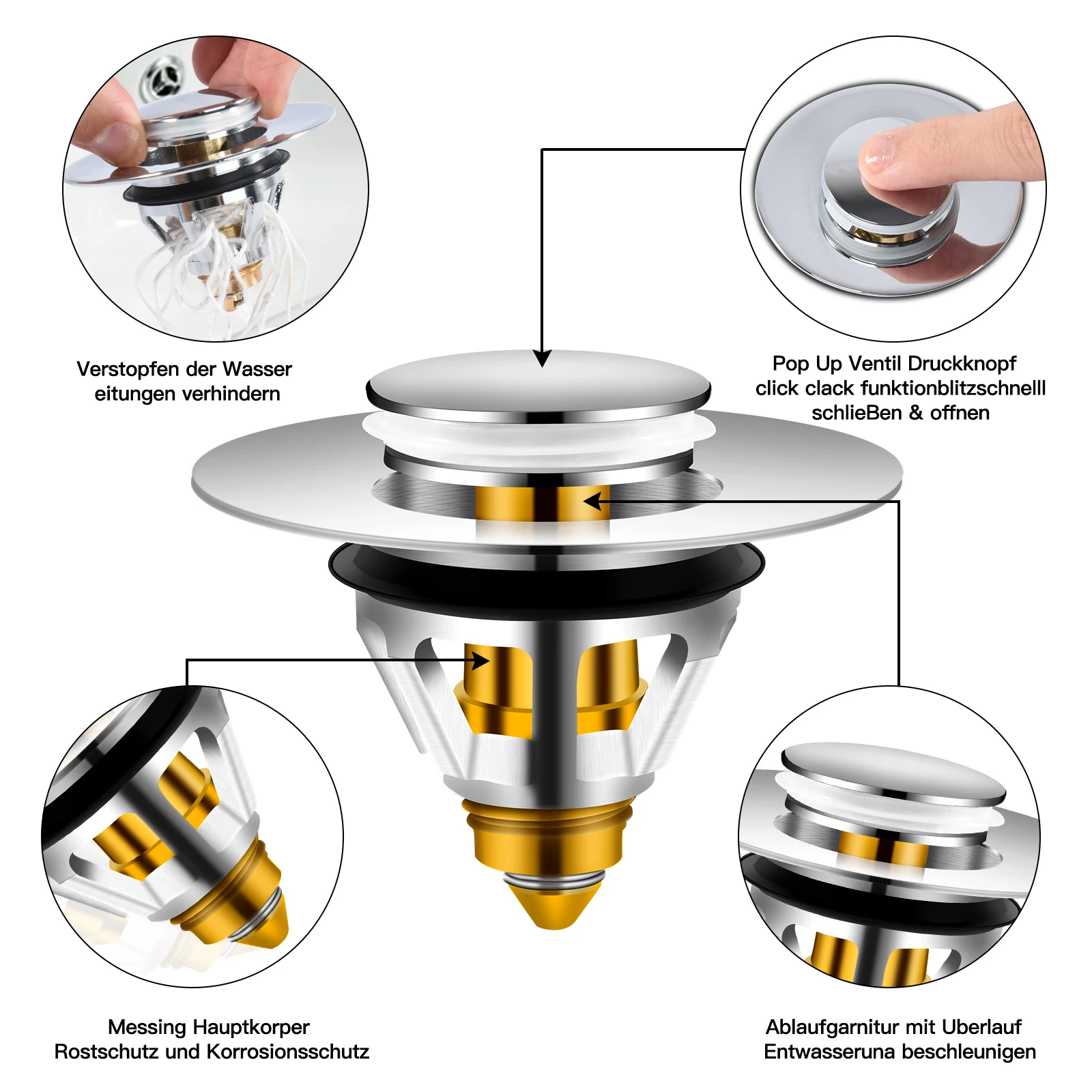 Verstopfen der Wasser eitungen verhindern

Pop Up Ventil Druckknopf click clack funktionblitzschnelll schlieBen & offnen

Messing Hauptkorper Rostschutz und Korrosionsschutz

Ablaufgarnitur mit Uberlauf Entwasseruna beschleunigen