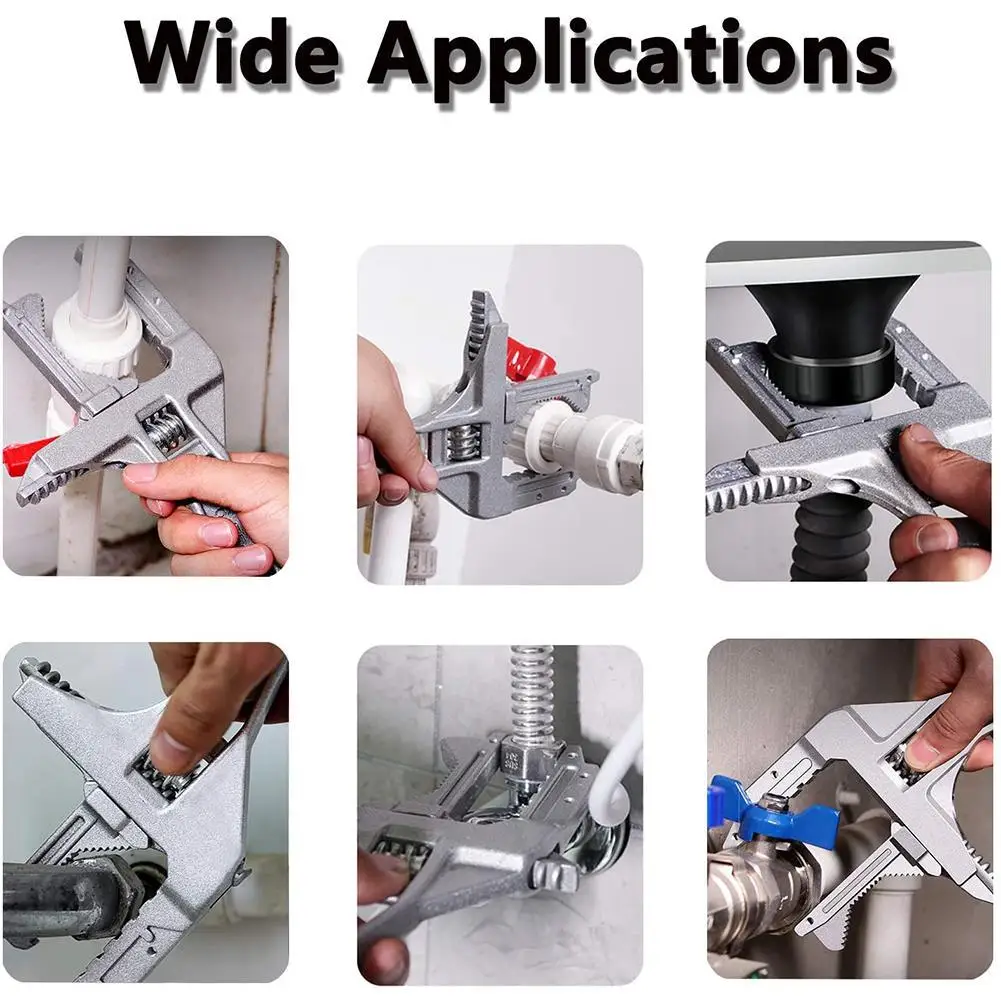 Wide Applications