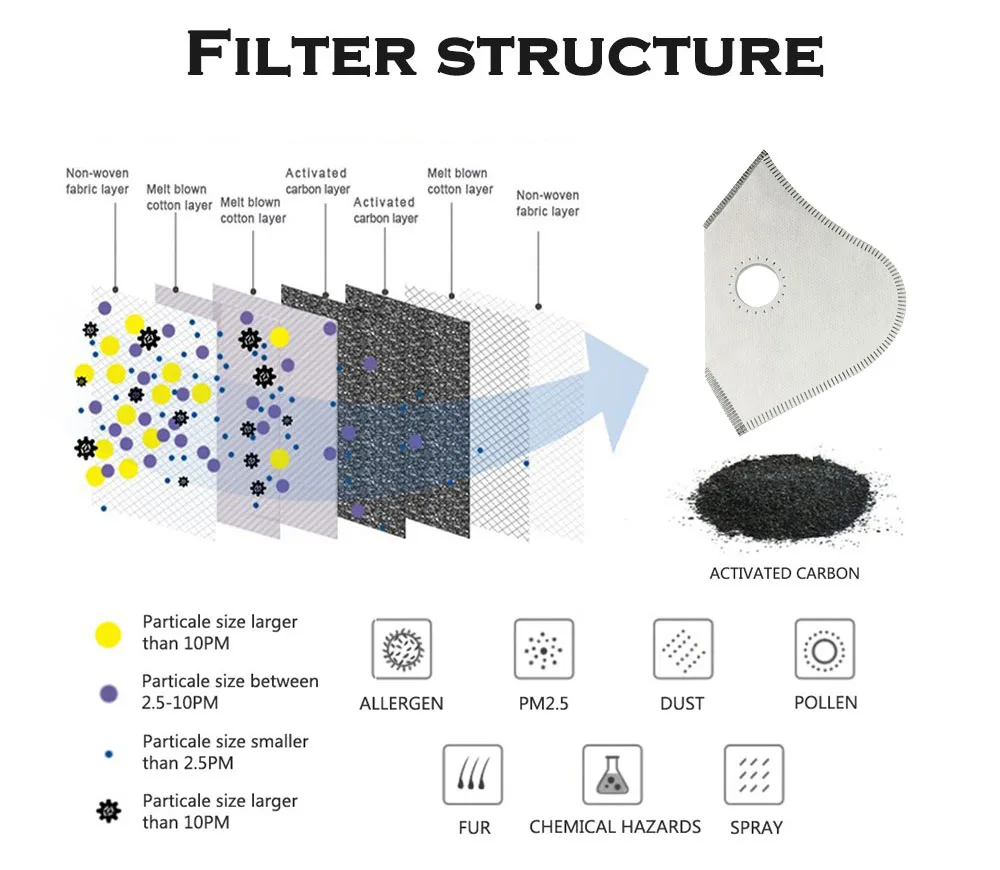 FILTER STRUCTURE

Non-woven fabric layer

Melt blown cotton layer

Melt blown cotton layer

Activated carbon layer

Activated carbon layer

Melt blown cotton layer

Non-woven fabric layer

ACTIVATED CARBON

Particale size larger than 10PM

Particale size between 2.5-10PM

Particale size smaller than 2.5PM

Particale size larger than 10PM

ALLERGEN

PM2.5

DUST

POLLEN

FUR

CHEMICAL HAZARDS

SPRAY