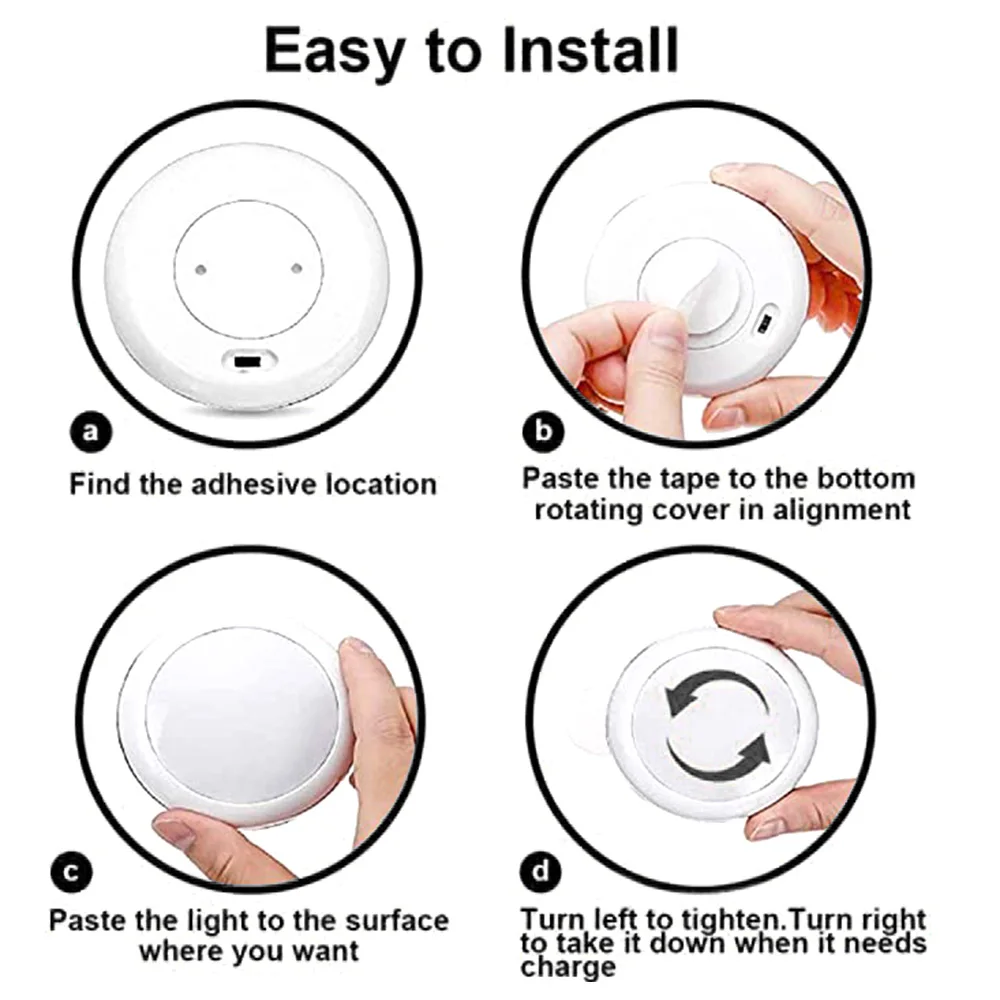 Easy to Install

a
Find the adhesive location

b
Paste the tape to the bottom rotating cover in alignment

c
Paste the light to the surface where you want

d
Turn left to tighten.Turn right to take it down when it needs charge