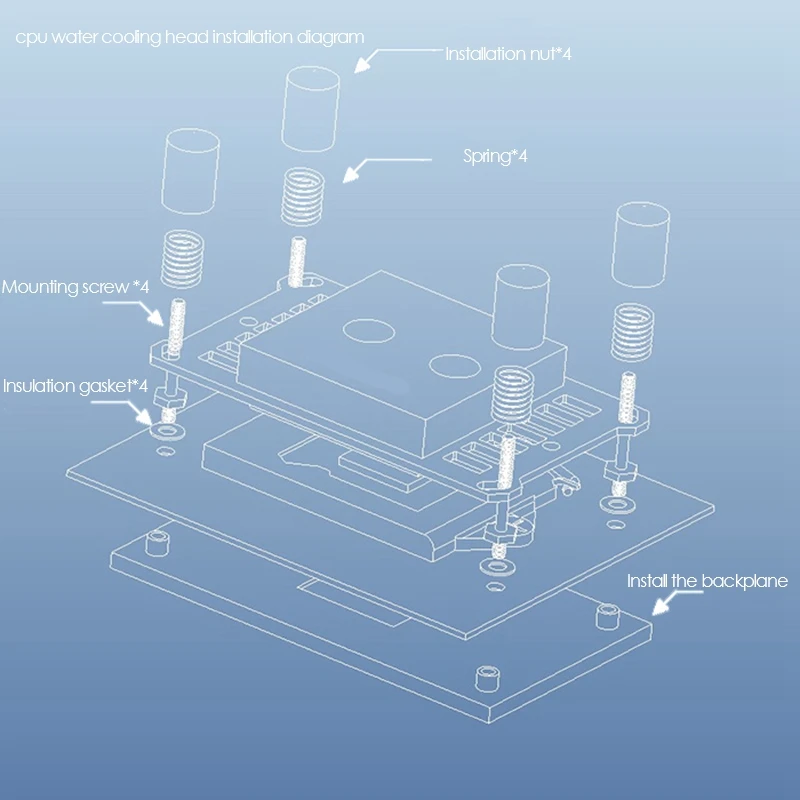 cpu water cooling head installation diagram

Installation nut*4

Spring*4

Mounting screw *4

Insulation gasket*4

Install the backplane