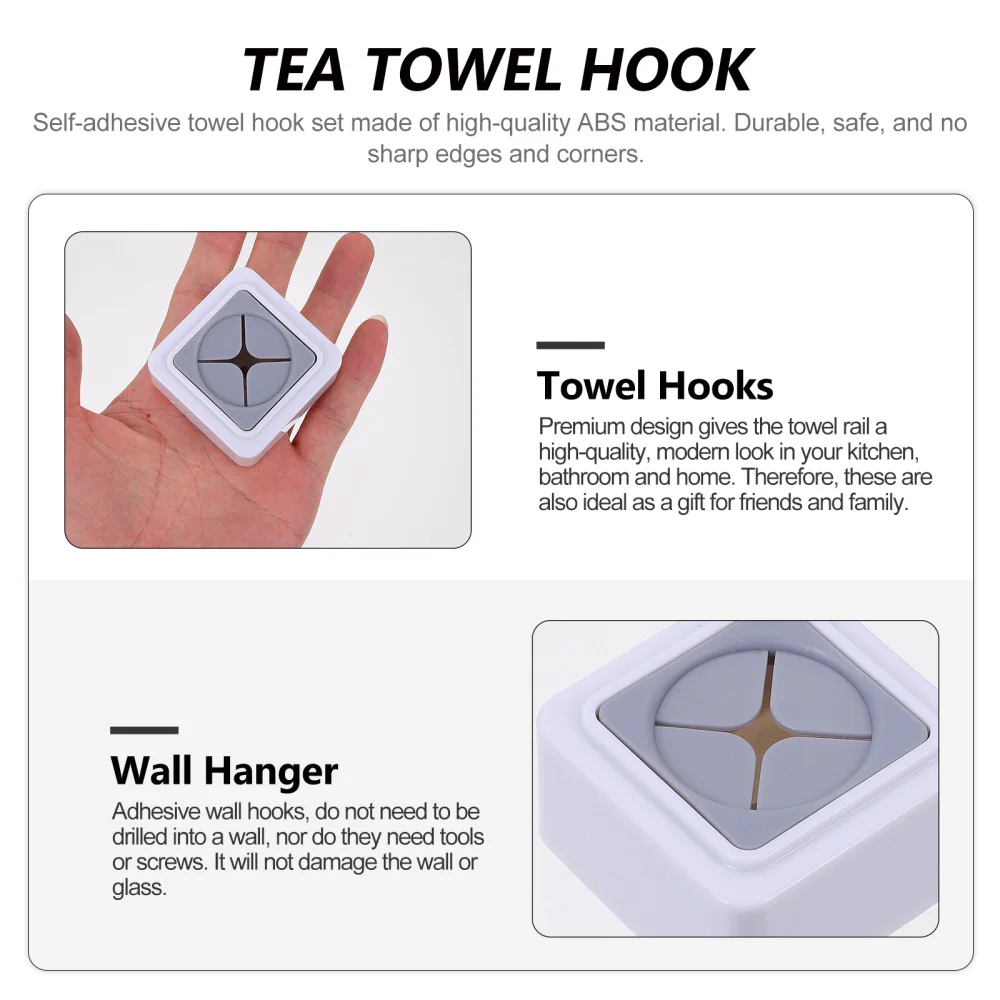 TEA TOWEL HOOK

Self-adhesive towel hook set made of high-quality ABS material. Durable, safe, and no sharp edges and corners.

Towel Hooks

Premium design gives the towel rail a high-quality, modern look in your kitchen, bathroom and home. Therefore, these are also ideal as a gift for friends and family.

Wall Hanger

Adhesive wall hooks, do not need to be drilled into a wall, nor do they need tools or screws. It will not damage the wall or glass.