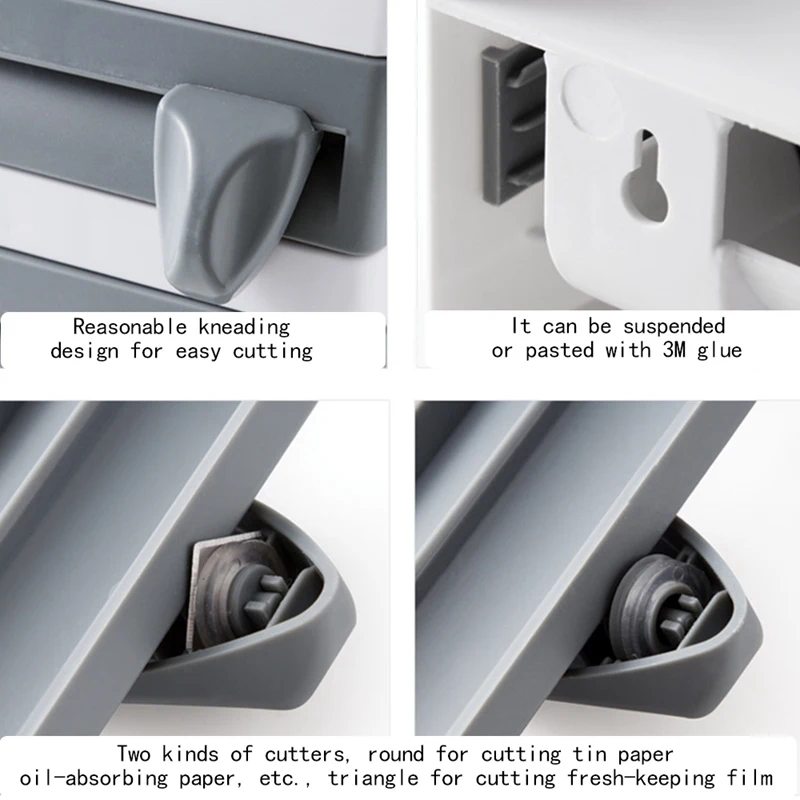 Reasonable kneading design for easy cutting

It can be suspended or pasted with 3M glue

Two kinds of cutters, round for cutting tin paper oil-absorbing paper, etc., triangle for cutting fresh-keeping film