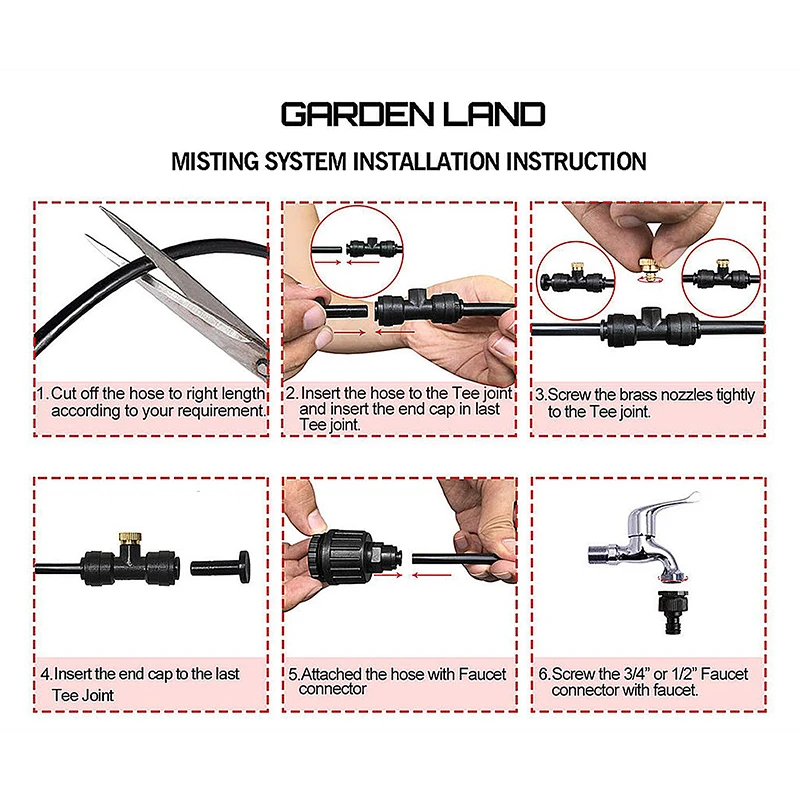 GARDEN LAND

MISTING SYSTEM INSTALLATION INSTRUCTION

1. Cut off the hose to right length according to your requirement.

2. Insert the hose to the Tee joint and insert the end cap in last Tee joint.

3.Screw the brass nozzles tightly to the Tee joint.

4.Insert the end cap to the last Tee Joint

5.Attached the hose with Faucet connector

6.Screw the 3/4" or 1/2" Faucet connector with faucet.