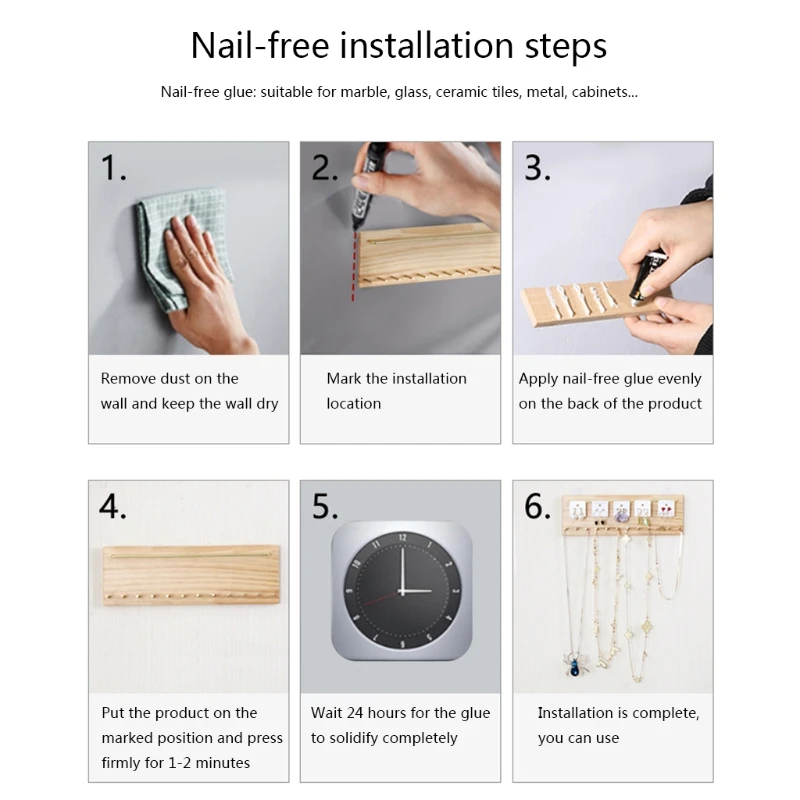 Nail-free installation steps

Nail-free glue: suitable for marble, glass, ceramic tiles, metal, cabinets...

1.

Remove dust on the wall and keep the wall dry

2.

Mark the installation location

3.

Apply nail-free glue evenly on the back of the product

4.

Put the product on the marked position and press firmly for 1-2 minutes

5.

12 1 2 3 4 5 6 7 8 9 10 11

Wait 24 hours for the glue to solidify completely

6.

Installation is complete, you can use