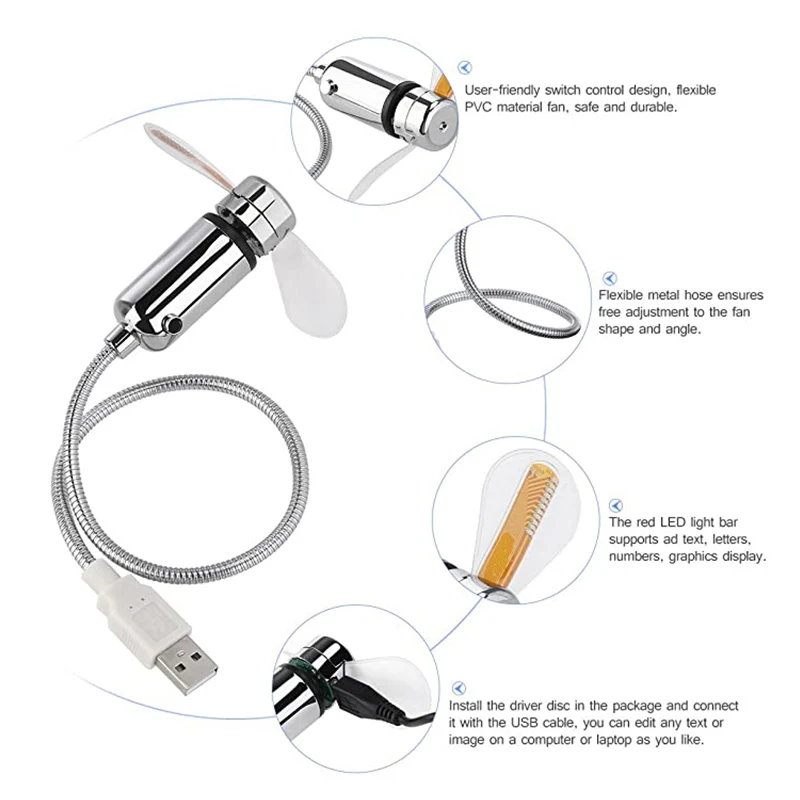 User-friendly switch control design, flexible PVC material fan, safe and durable.

Flexible metal hose ensures free adjustment to the fan shape and angle.

The red LED light bar supports ad text, letters, numbers, graphics display.

Install the driver disc in the package and connect it with the USB cable, you can edit any text or image on a computer or laptop as you like.