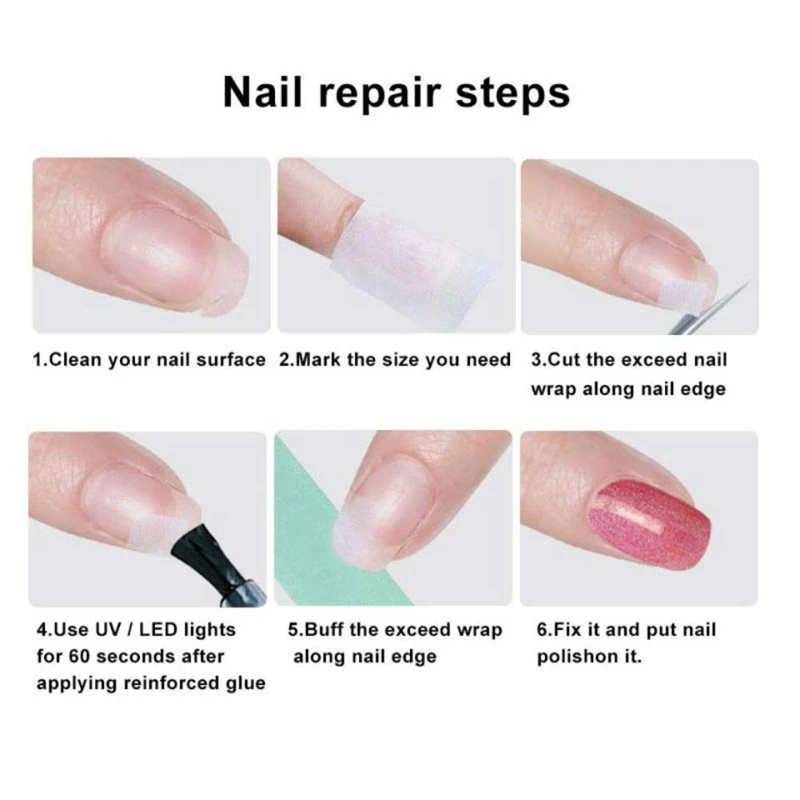 Nail repair steps

1.Clean your nail surface

2.Mark the size you need

3.Cut the exceed nail wrap along nail edge

4.Use UV / LED lights for 60 seconds after applying reinforced glue

5.Buff the exceed wrap along nail edge

6.Fix it and put nail polishon it.